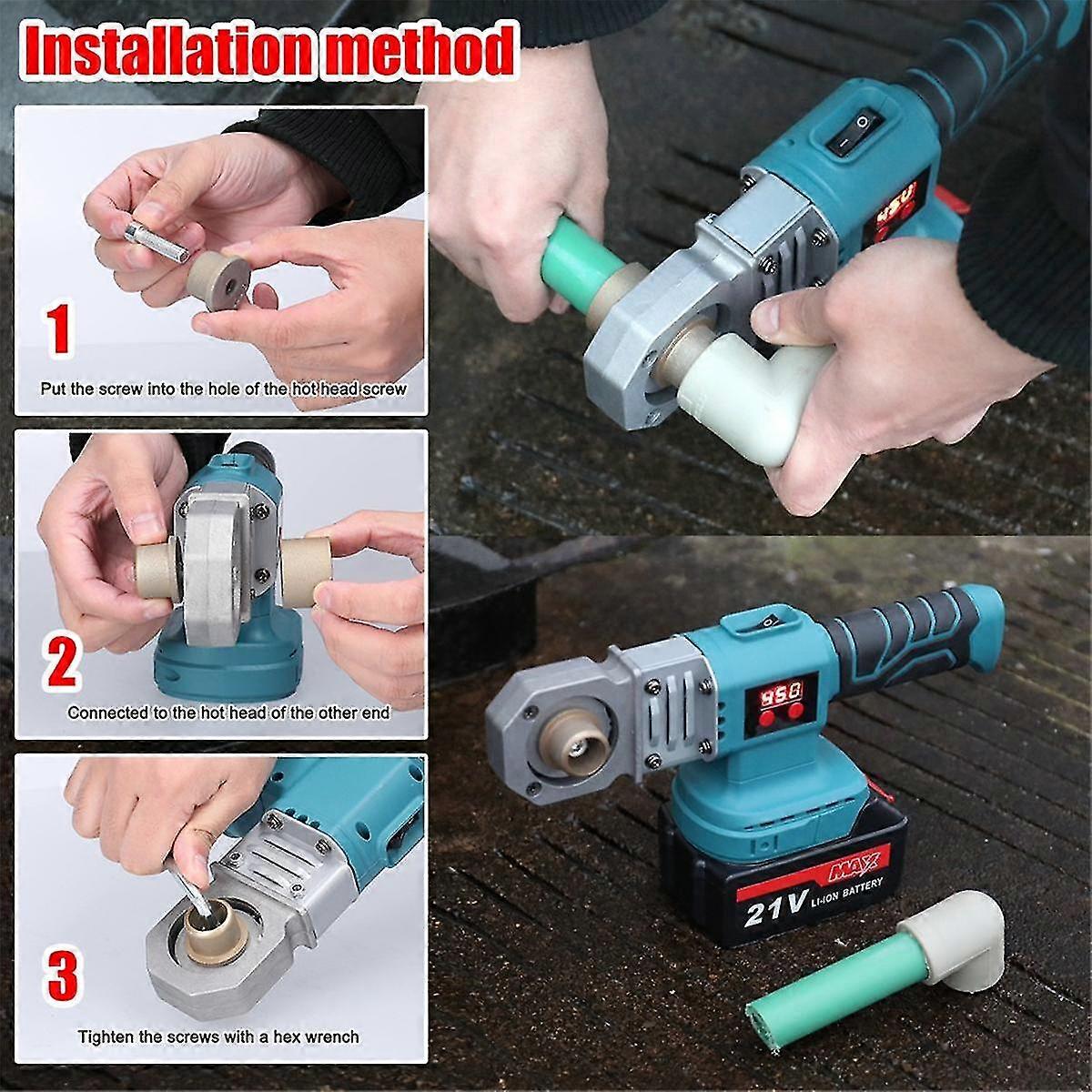 Installation method

1

Put the screw into the hole of the hot head screw

2

Connected to the hot head of the other end

3

Tighten the screws with a hex wrench

450

450

MAX

21V LI-ION BATTERY