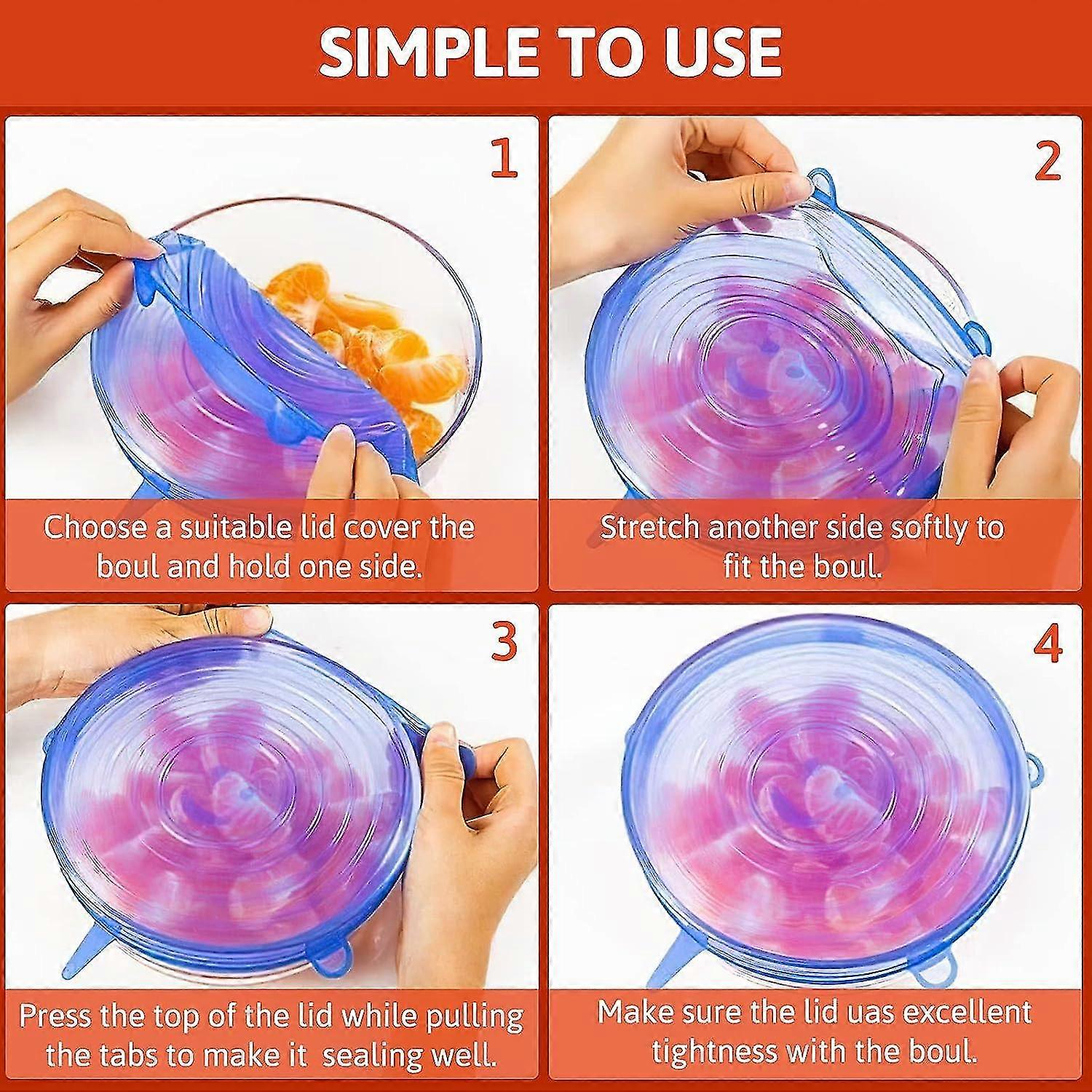 SIMPLE TO USE

1

Choose a suitable lid cover the boul and hold one side.

2

Stretch another side softly to fit the boul.

3

Press the top of the lid while pulling the tabs to make it sealing well.

4

Make sure the lid uas excellent tightness with the boul.