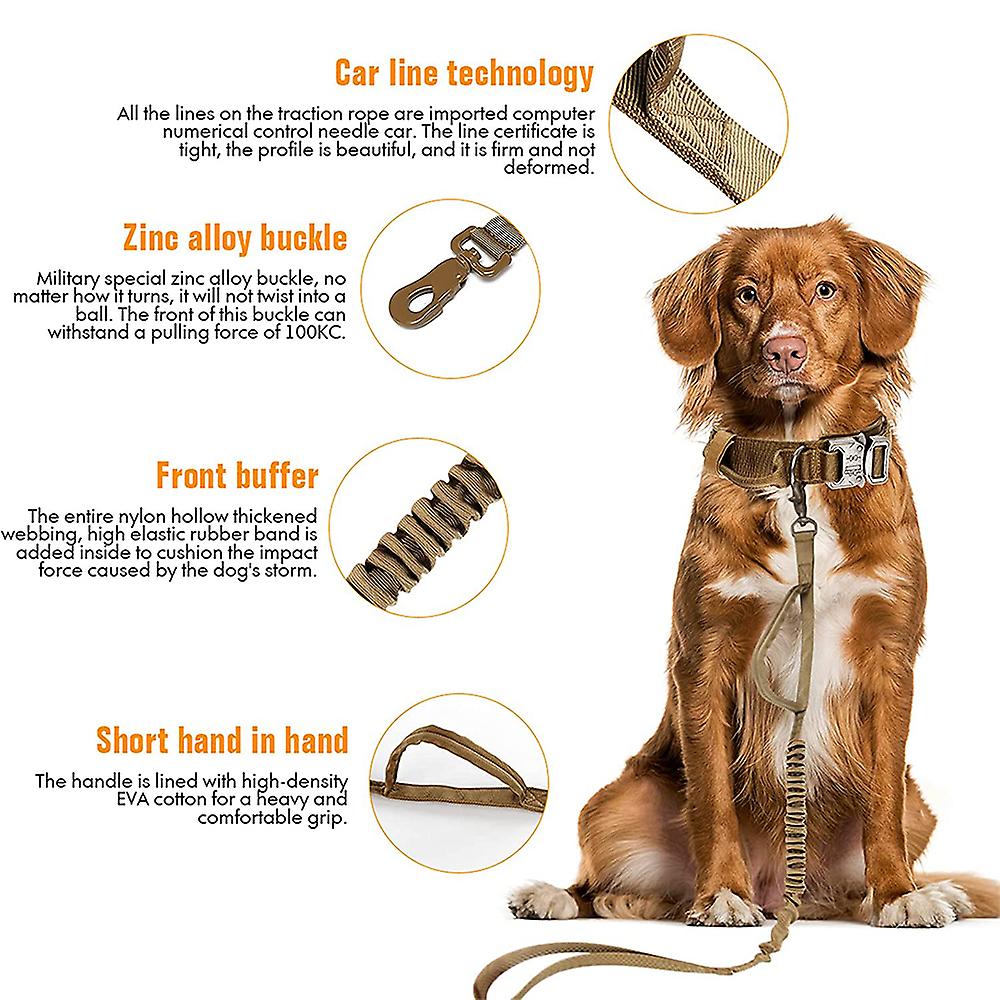 Car line technology

All the lines on the traction rope are imported computer numerical control needle car. The line certificate is tight, the profile is beautiful, and it is firm and not deformed.

Zinc alloy buckle

Military special zinc alloy buckle, no matter how it turns, it will not twist into a ball. The front of this buckle can withstand a pulling force of 100KC.

Front buffer

The entire nylon hollow thickened webbing, high elastic rubber band is added inside to cushion the impact force caused by the dog's storm.

Short hand in hand

The handle is lined with high-density EVA cotton for a heavy and comfortable grip.