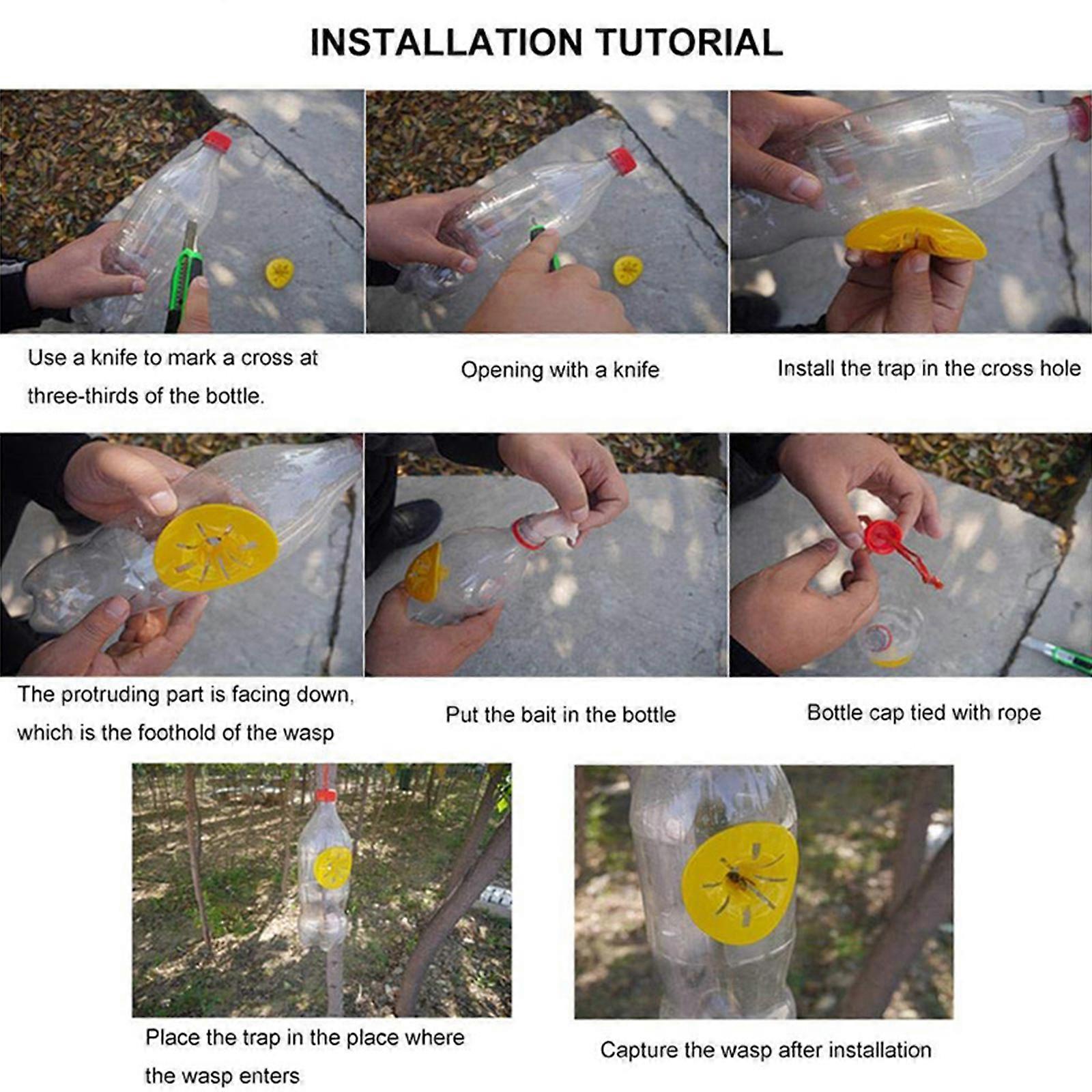 INSTALLATION TUTORIAL

Use a knife to mark a cross at three-thirds of the bottle.

Opening with a knife

Install the trap in the cross hole

The protruding part is facing down, which is the foothold of the wasp

Put the bait in the bottle

Bottle cap tied with rope

Place the trap in the place where the wasp enters

Capture the wasp after installation