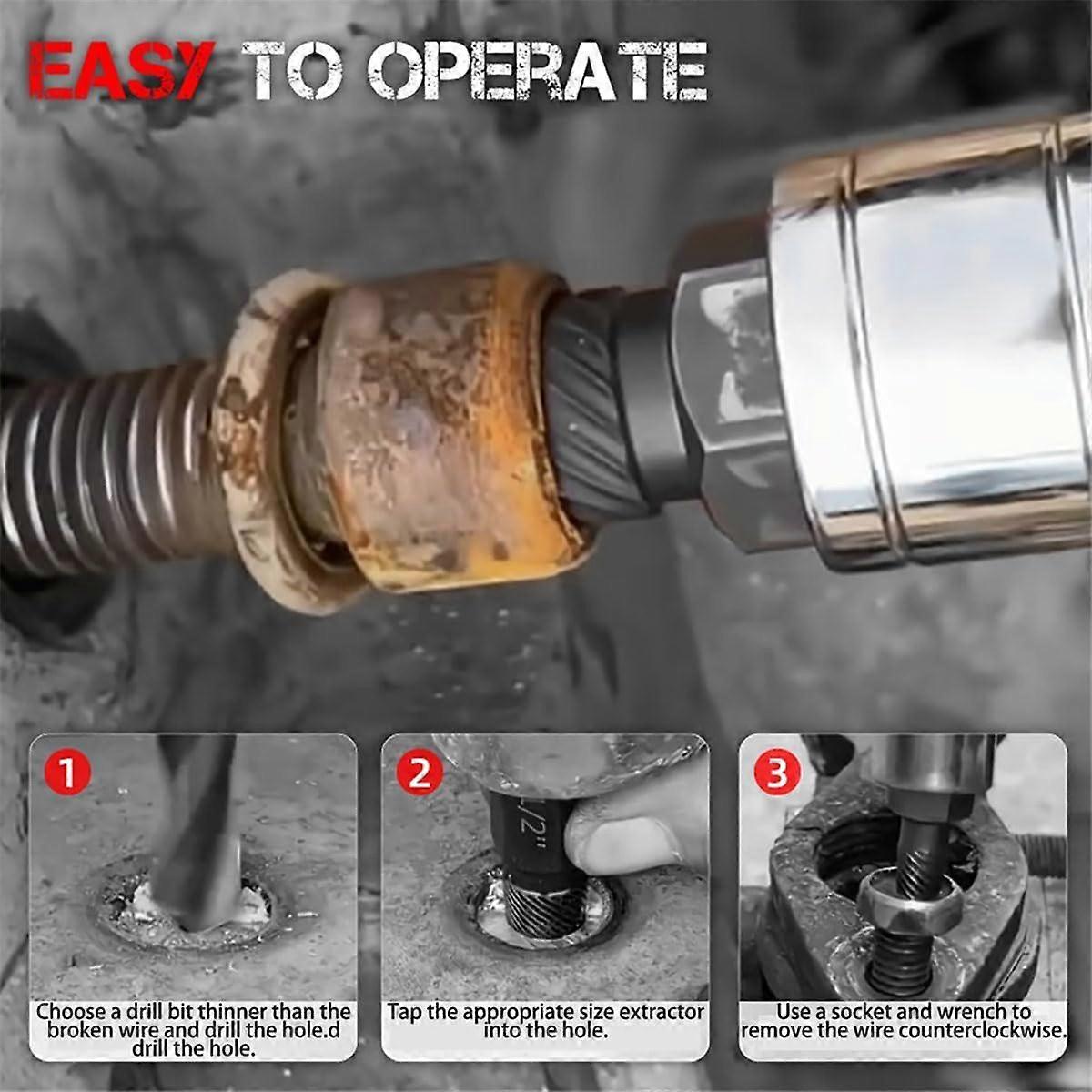 EASY TO OPERATE

1
Choose a drill bit thinner than the broken wire and drill the hole.d drill the hole.

2
1/2"
Tap the appropriate size extractor into the hole.

3
Use a socket and wrench to remove the wire counterclockwise.