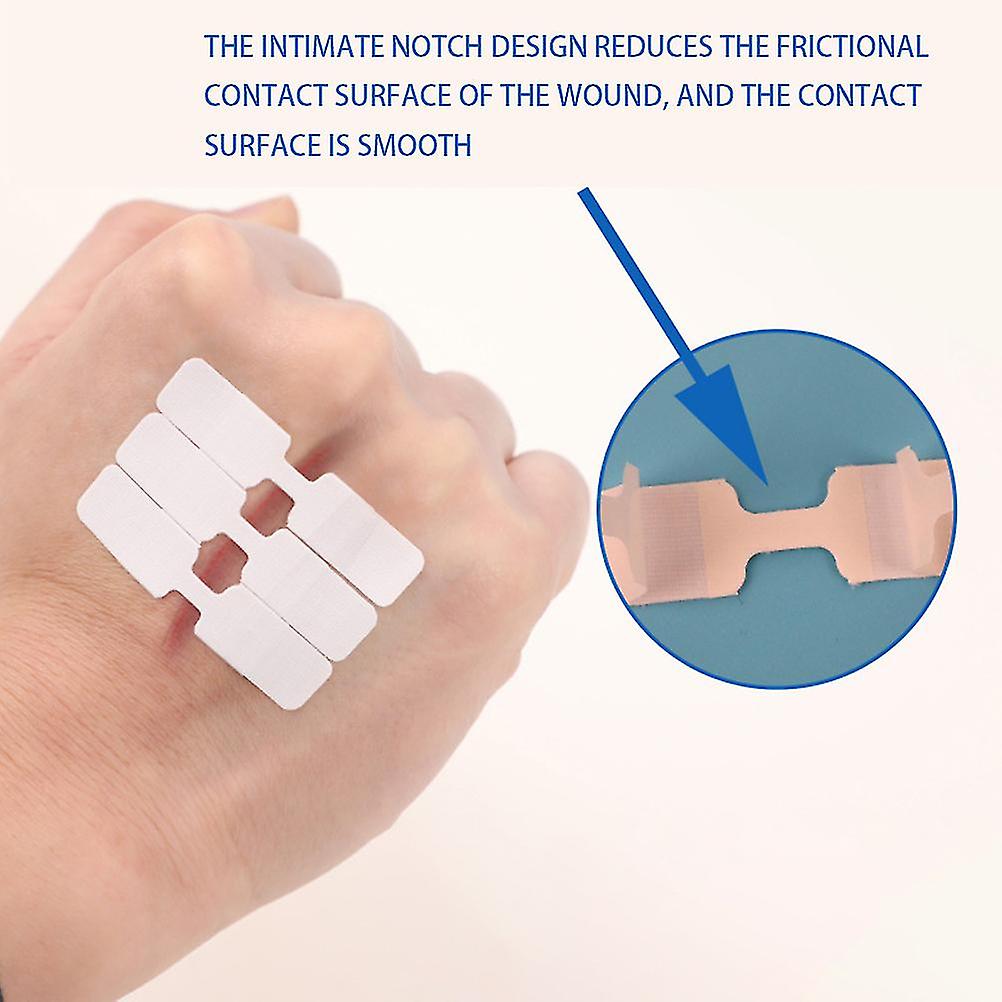 THE INTIMATE NOTCH DESIGN REDUCES THE FRICTIONAL CONTACT SURFACE OF THE WOUND, AND THE CONTACT SURFACE IS SMOOTH