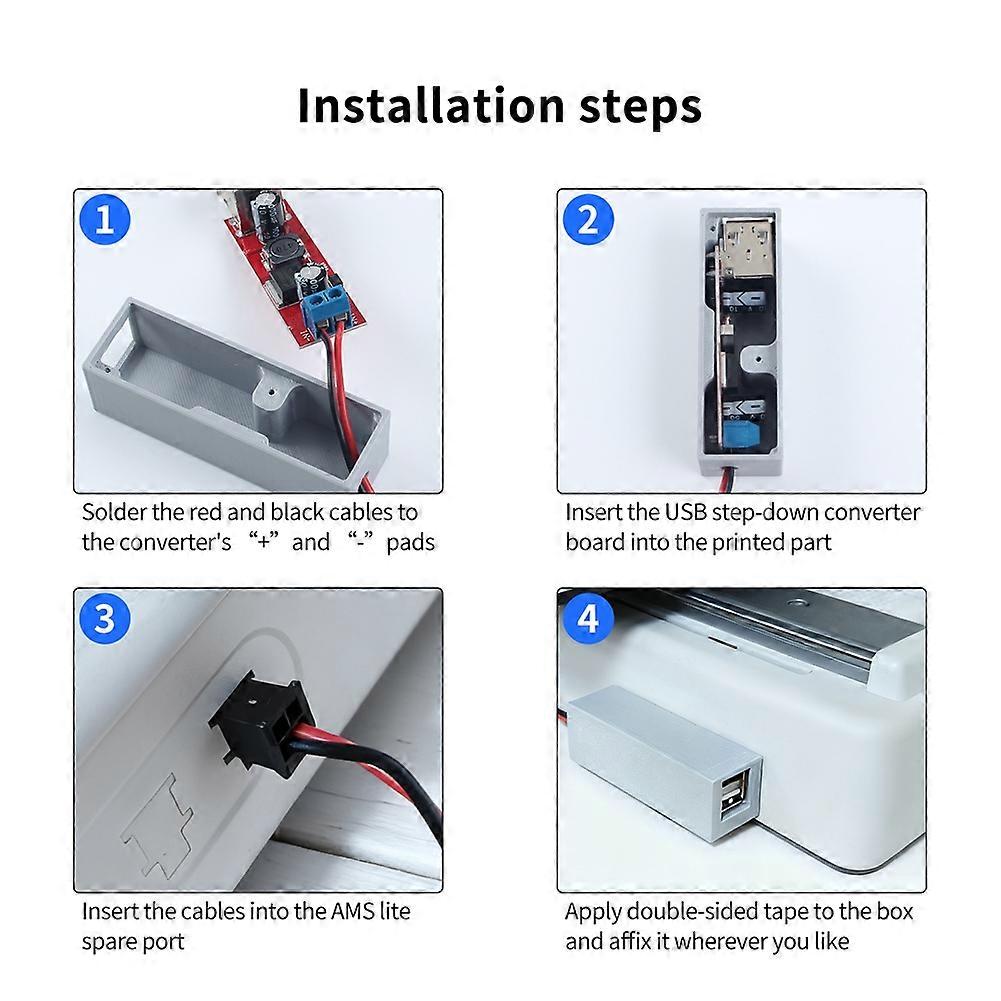 Installation steps

1

Solder the red and black cables to the converter's “+” and “-” pads

2

Insert the USB step-down converter board into the printed part

3

Insert the cables into the AMS lite spare port

4

Apply double-sided tape to the box and affix it wherever you like