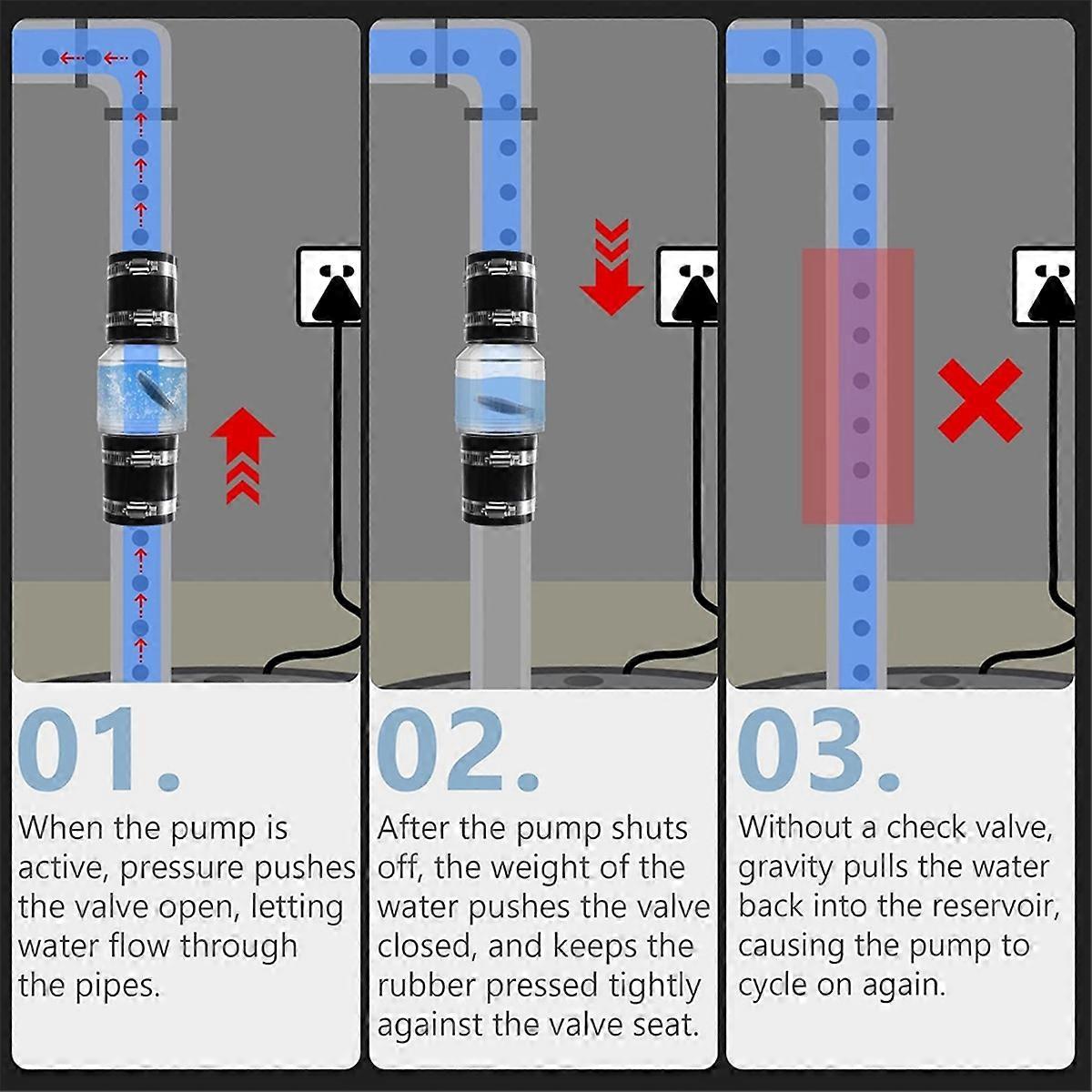 01.

When the pump is active, pressure pushes the valve open, letting water flow through the pipes.

02.

After the pump shuts off, the weight of the water pushes the valve closed, and keeps the rubber pressed tightly against the valve seat.

03.

Without a check valve, gravity pulls the water back into the reservoir, causing the pump to cycle on again.