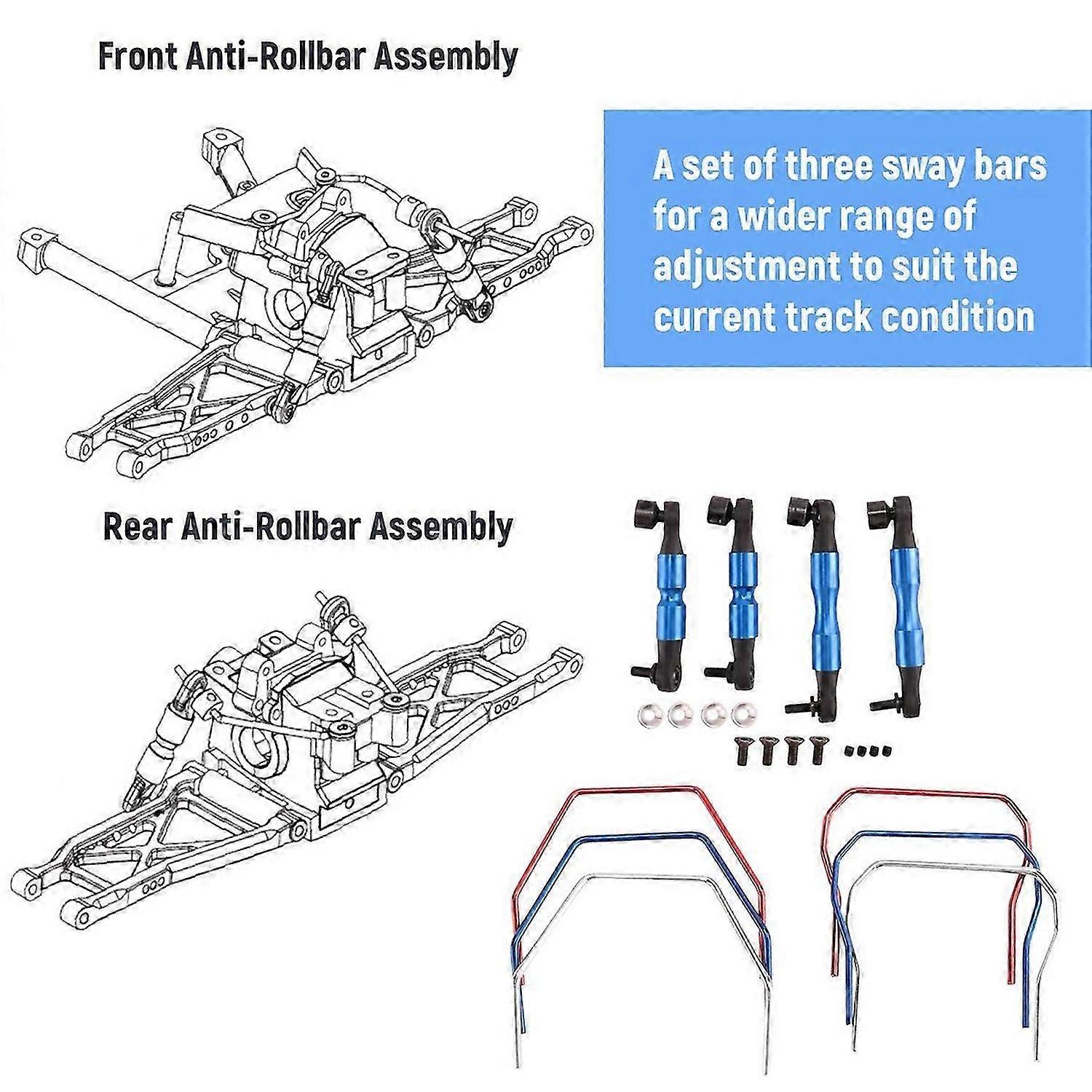 Front Anti-Rollbar Assembly

A set of three sway bars for a wider range of adjustment to suit the current track condition

Rear Anti-Rollbar Assembly