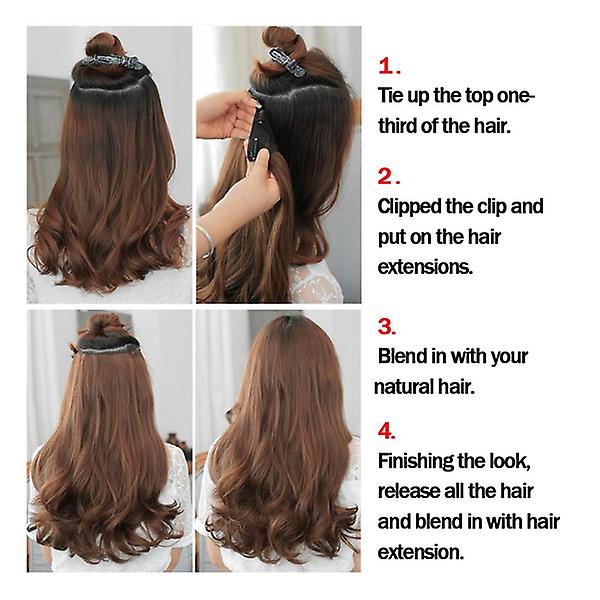 1.
Tie up the top one-third of the hair.

2.
Clipped the clip and put on the hair extensions.

3.
Blend in with your natural hair.

4.
Finishing the look, release all the hair and blend in with hair extension.