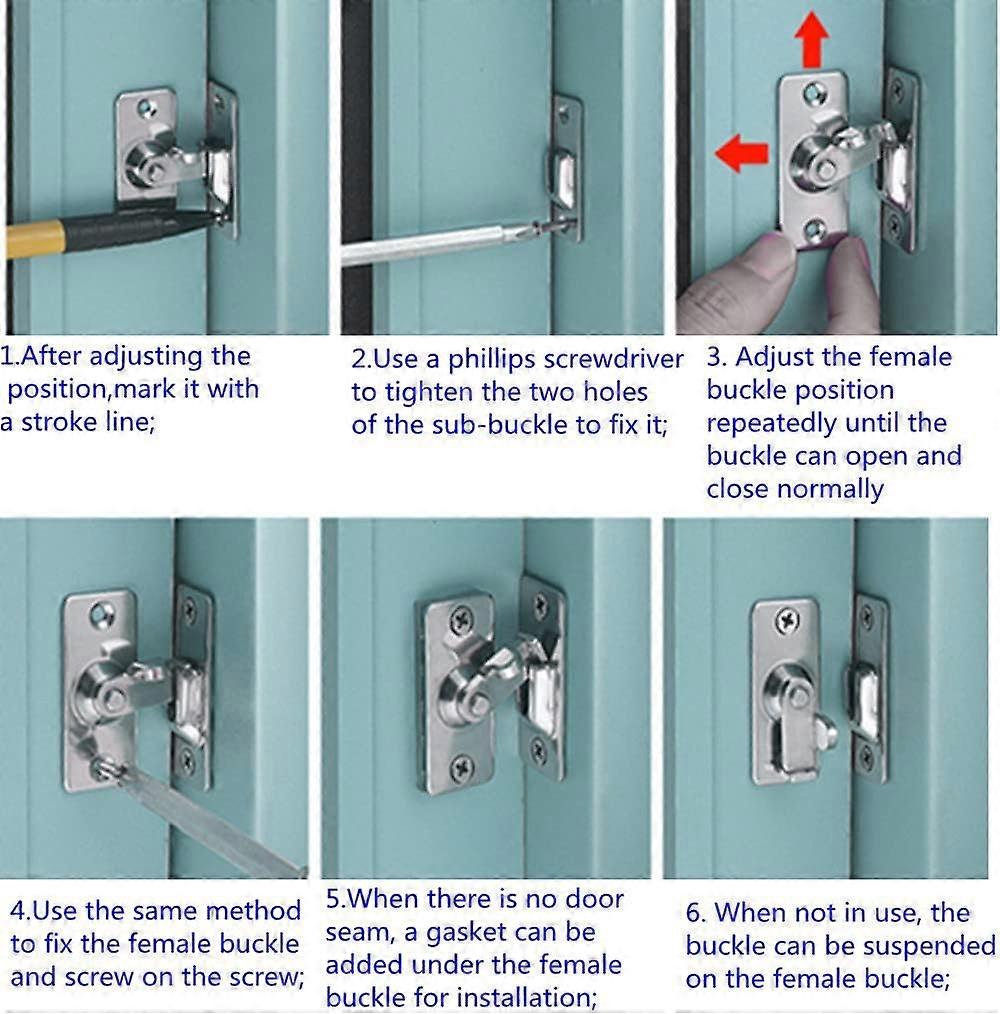 1.After adjusting the position,mark it with a stroke line;

2.Use a phillips screwdriver to tighten the two holes of the sub-buckle to fix it;

3. Adjust the female buckle position repeatedly until the buckle can open and close normally

4.Use the same method to fix the female buckle and screw on the screw;

5.When there is no door seam, a gasket can be added under the female buckle for installation;

6. When not in use, the buckle can be suspended on the female buckle;