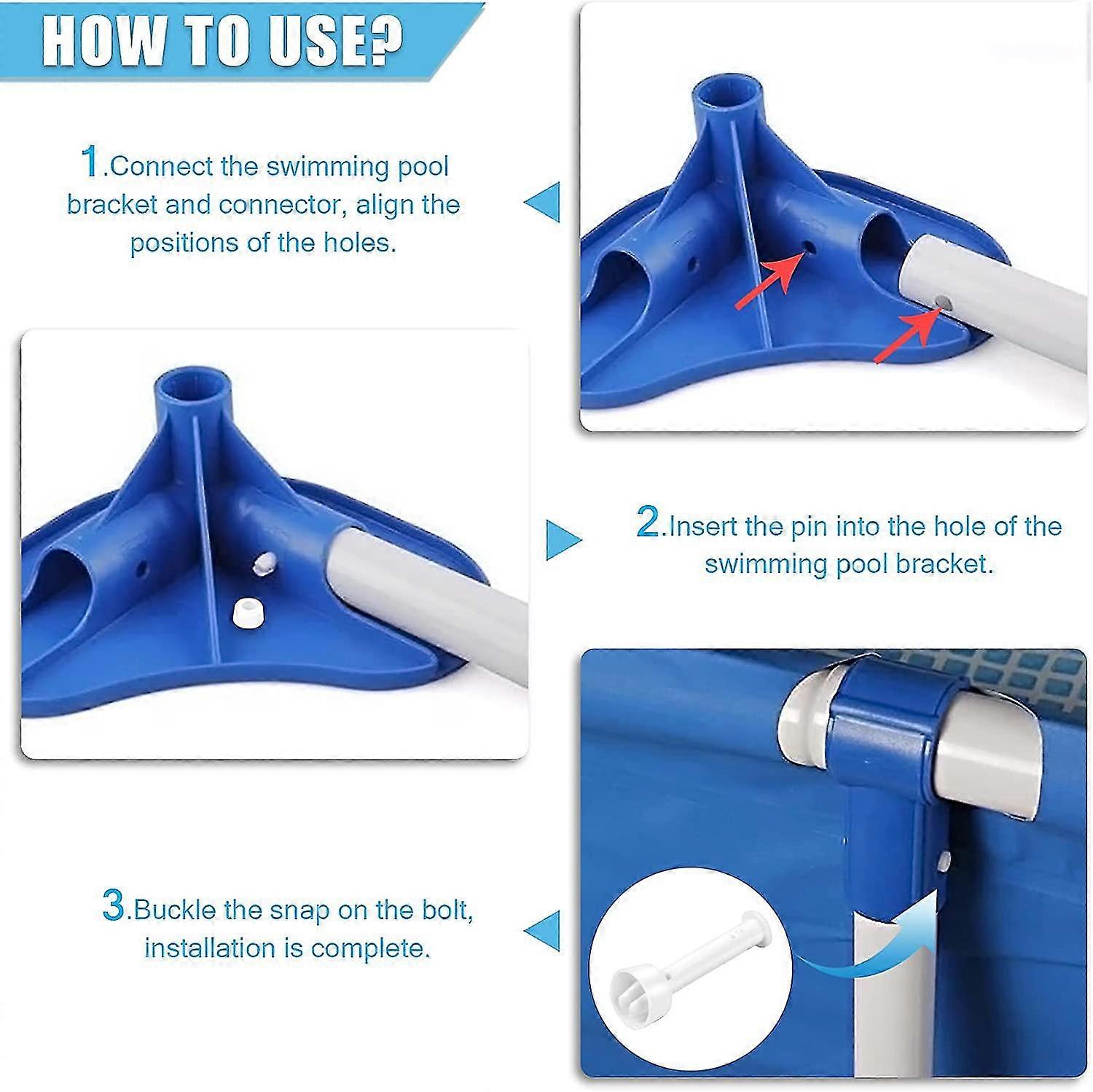 HOW TO USE?

1.Connect the swimming pool bracket and connector, align the positions of the holes.

2.Insert the pin into the hole of the swimming pool bracket.

3.Buckle the snap on the bolt, installation is complete.