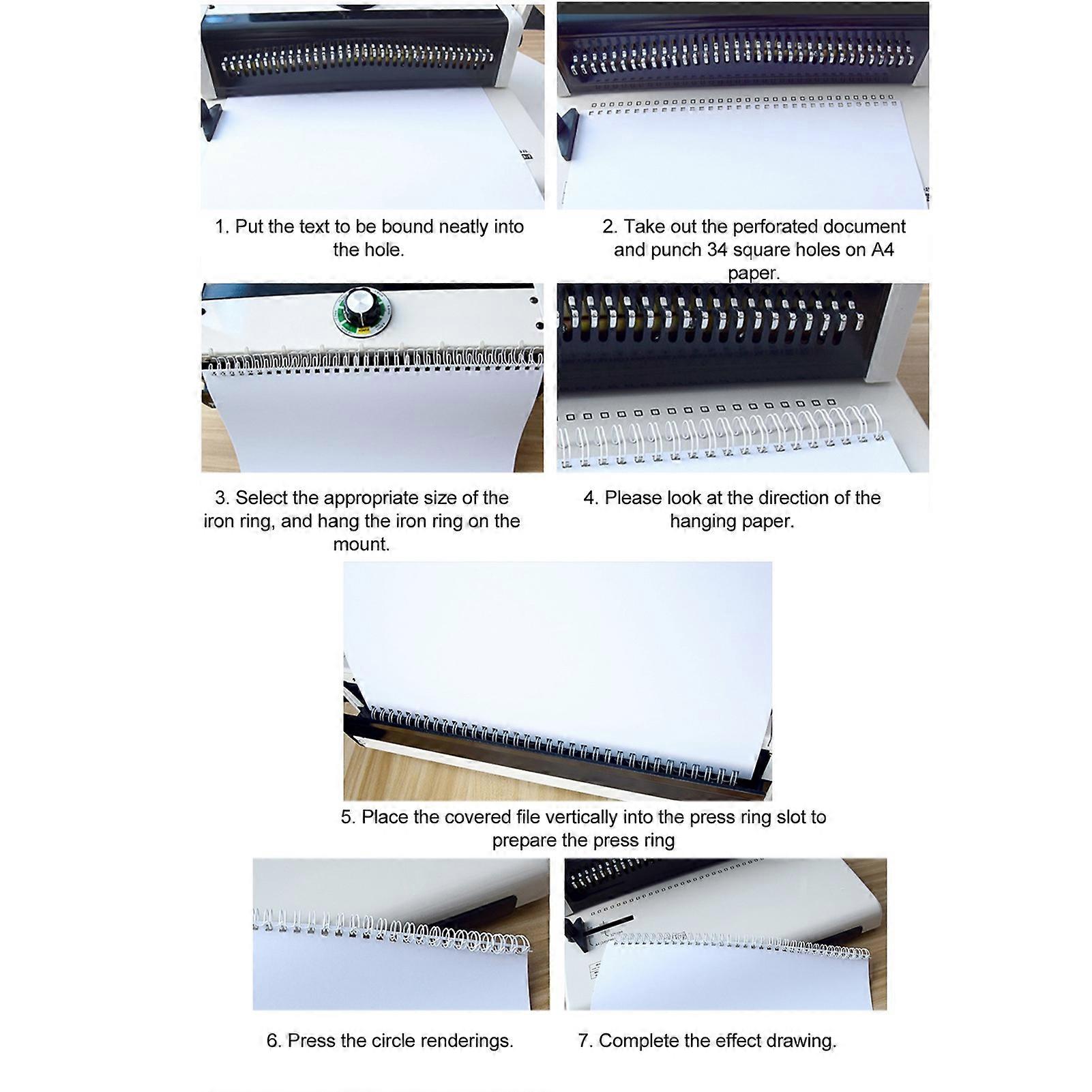 1. Put the text to be bound neatly into the hole.

2. Take out the perforated document and punch 34 square holes on A4 paper.

3. Select the appropriate size of the iron ring, and hang the iron ring on the mount.

4. Please look at the direction of the hanging paper.

5. Place the covered file vertically into the press ring slot to prepare the press ring

6. Press the circle renderings.

7. Complete the effect drawing.