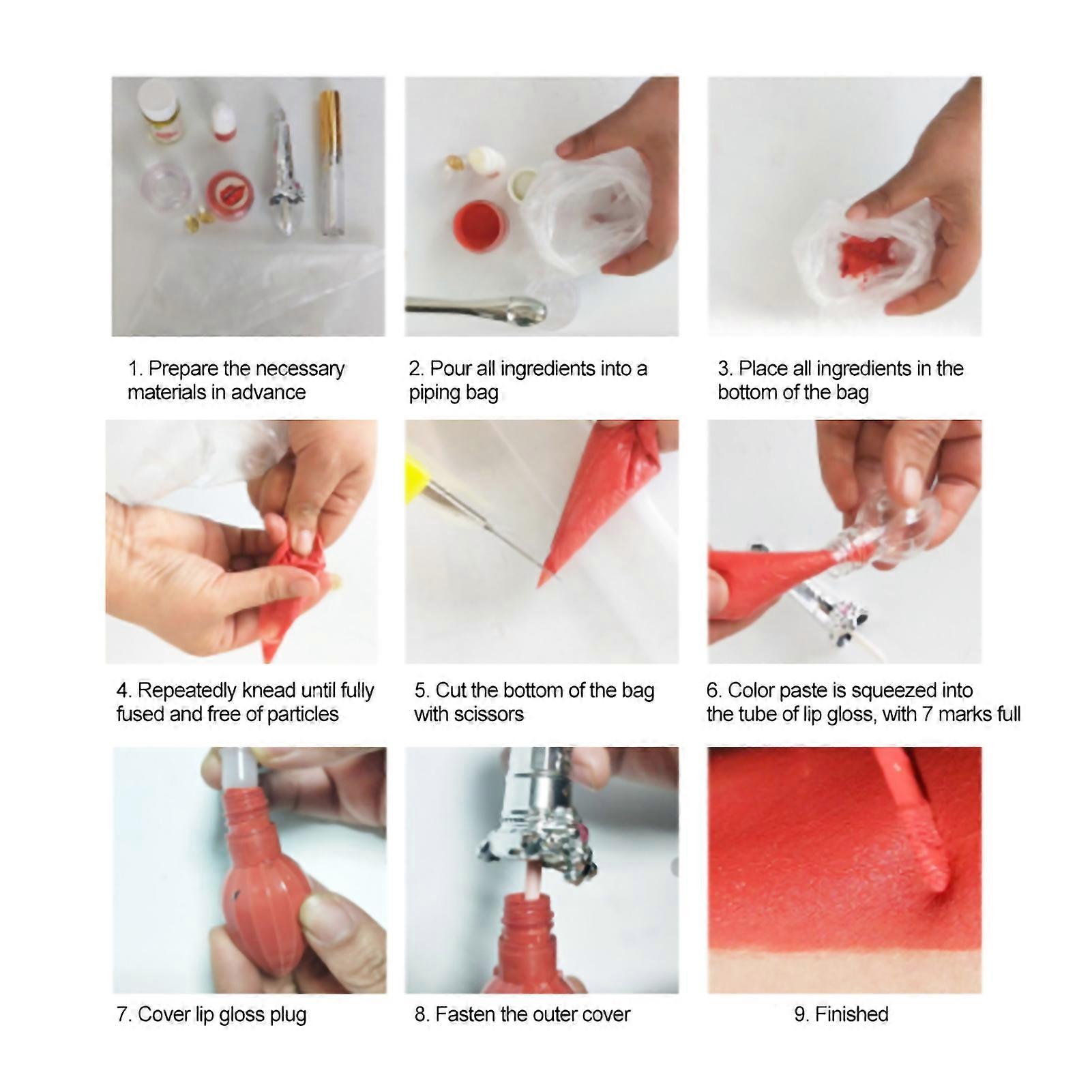 1. Prepare the necessary materials in advance

2. Pour all ingredients into a piping bag

3. Place all ingredients in the bottom of the bag

4. Repeatedly knead until fully fused and free of particles

5. Cut the bottom of the bag with scissors

6. Color paste is squeezed into the tube of lip gloss, with 7 marks full

7. Cover lip gloss plug

8. Fasten the outer cover

9. Finished