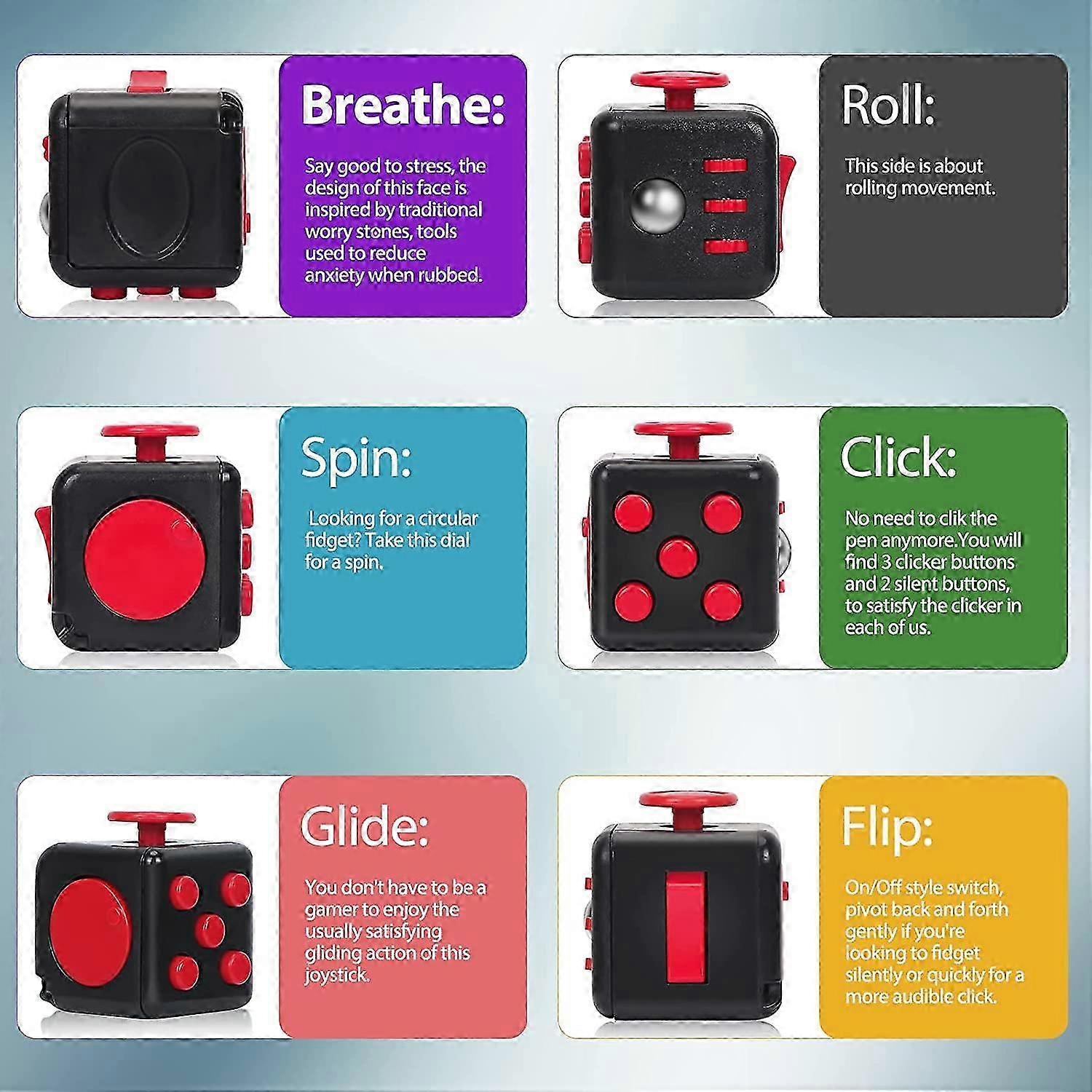 Breathe:

Say good to stress, the design of this face is inspired by traditional worry stones, tools used to reduce anxiety when rubbed.

Roll:

This side is about rolling movement.

Spin:

Looking for a circular fidget? Take this dial for a spin.

Click:

No need to clik the pen anymore.You will find 3 clicker buttons and 2 silent buttons, to satisfy the clicker in each of us.

Glide:

You don't have to be a gamer to enjoy the usually satisfying gliding action of this joystick.

Flip:

On/Off style switch, pivot back and forth gently if you're looking to fidget silently or quickly for a more audible click.