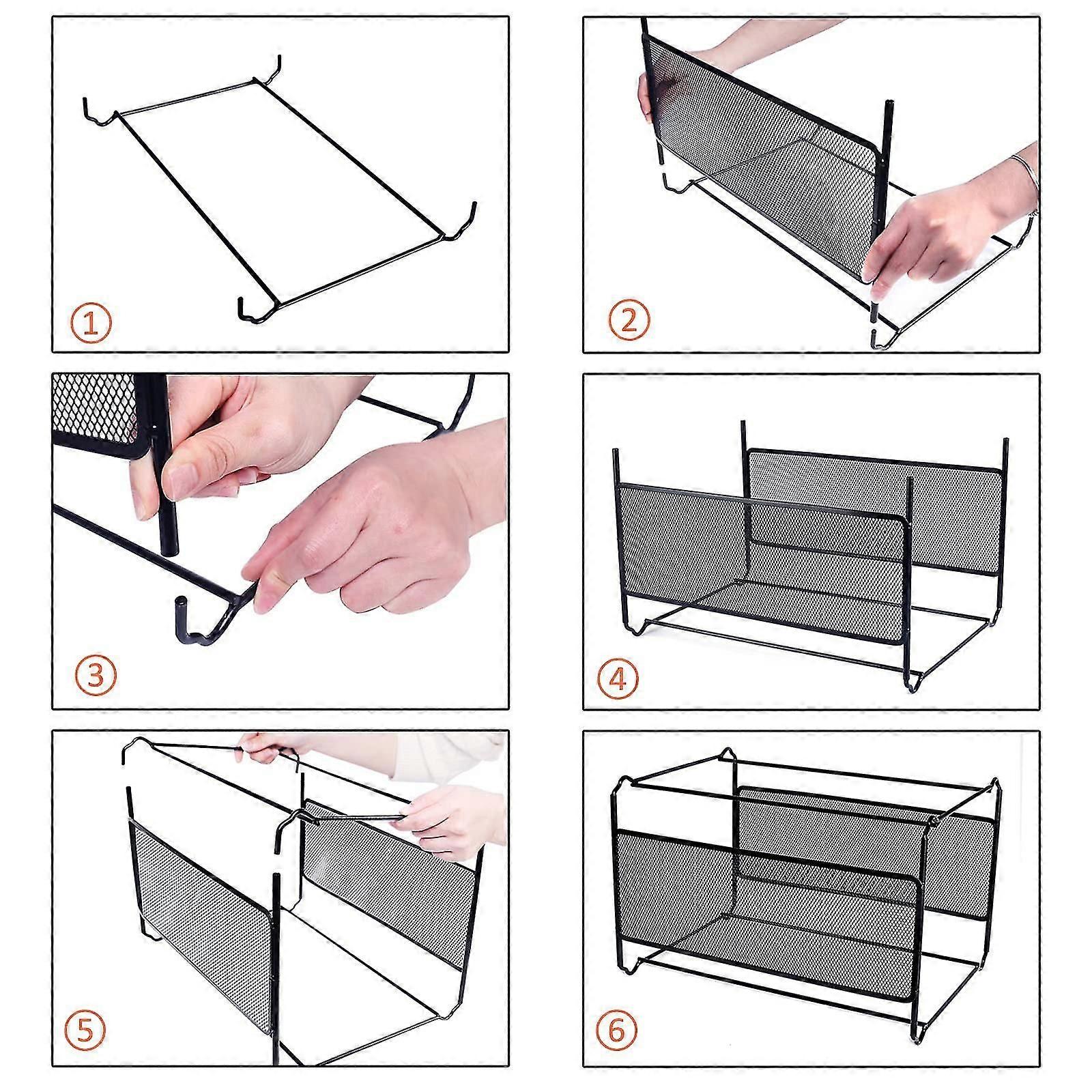 ①

②

③

④

⑤

⑥