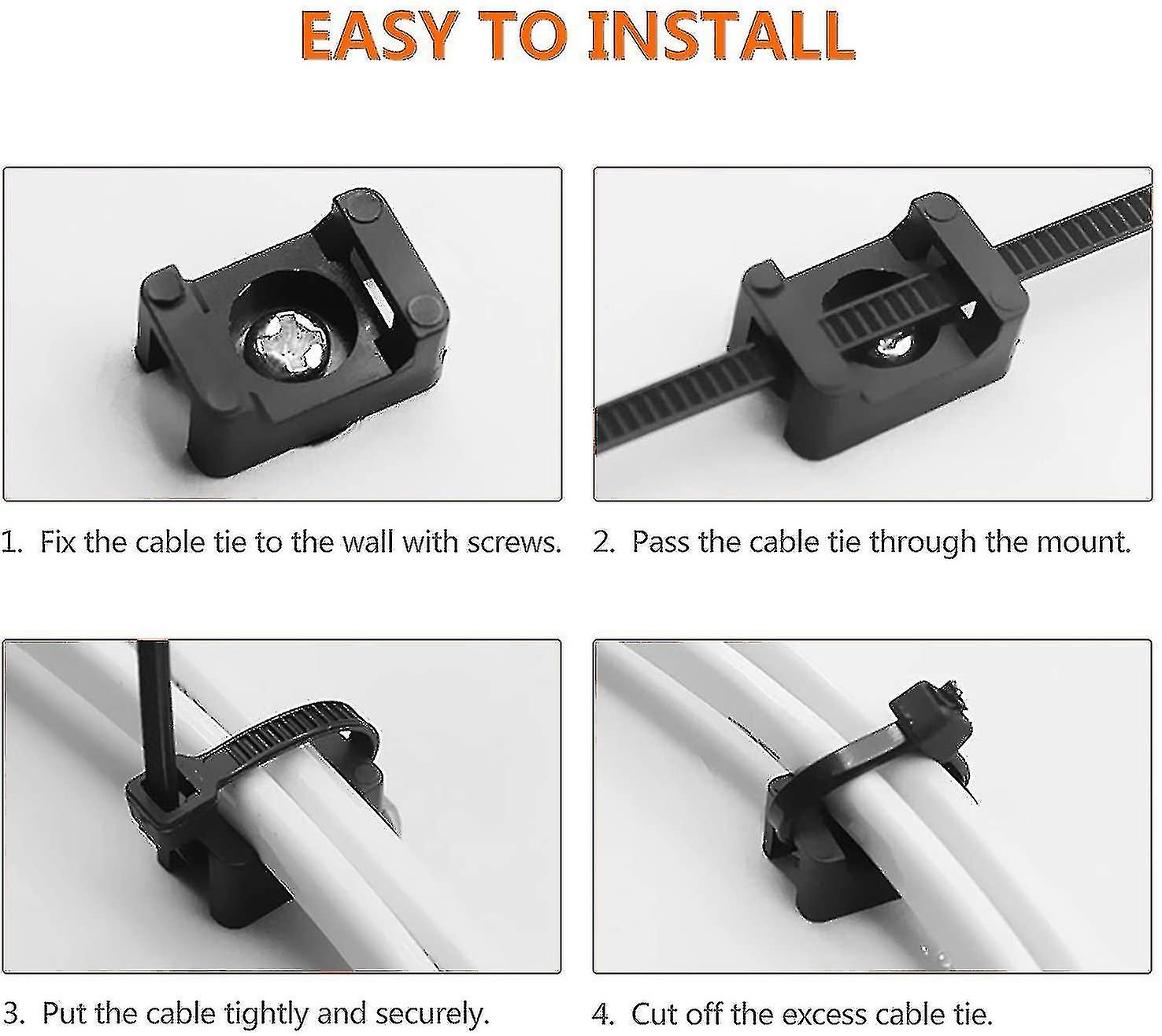 EASY TO INSTALL

1. Fix the cable tie to the wall with screws.

2. Pass the cable tie through the mount.

3. Put the cable tightly and securely.

4. Cut off the excess cable tie.