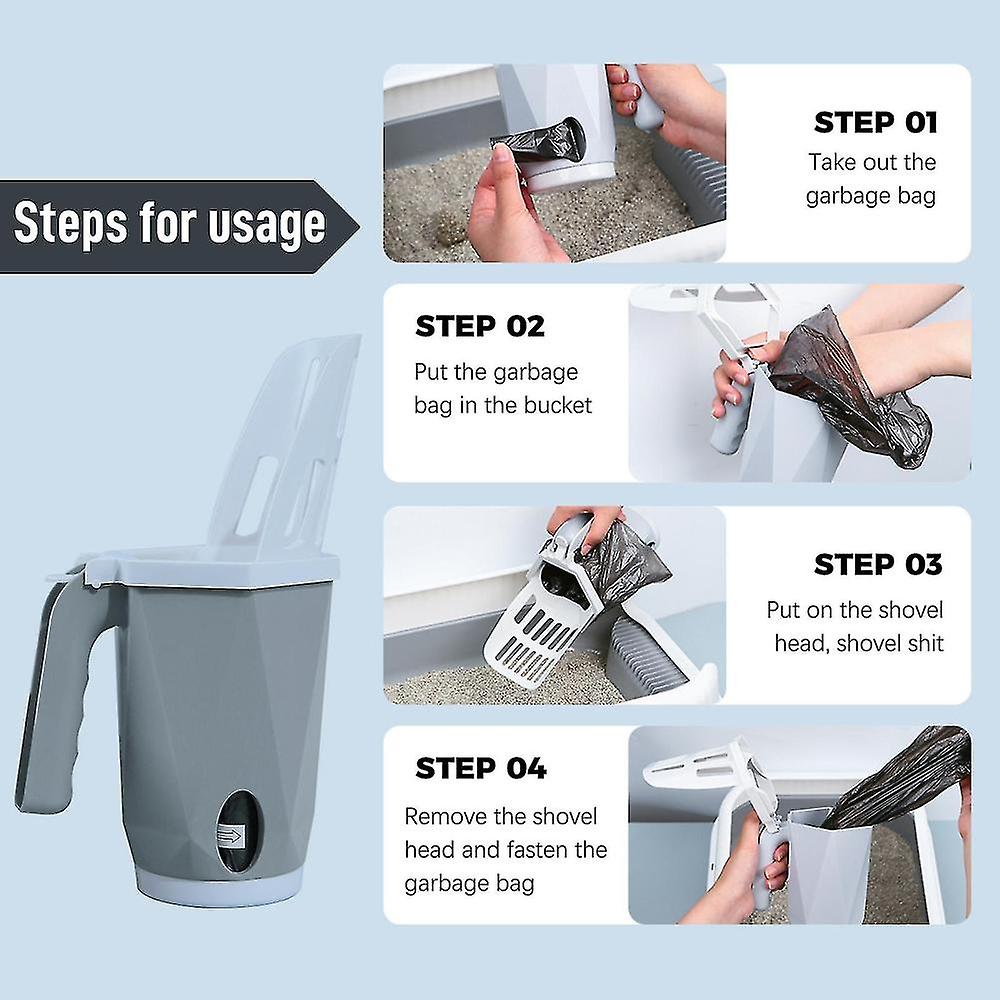 Steps for usage

STEP 01
Take out the garbage bag

STEP 02
Put the garbage bag in the bucket

STEP 03
Put on the shovel head, shovel shit

STEP 04
Remove the shovel head and fasten the garbage bag