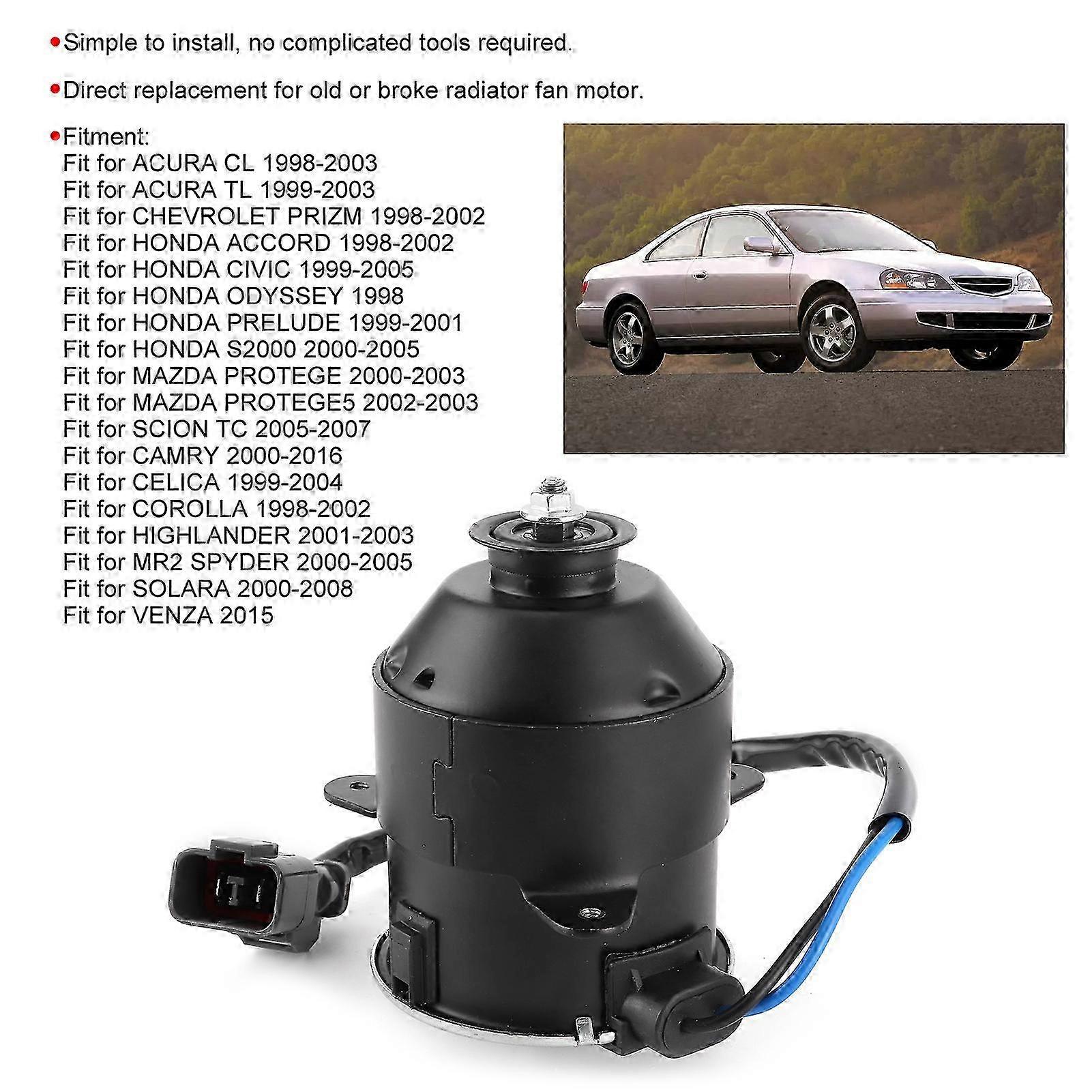 •Simple to install, no complicated tools required.

•Direct replacement for old or broke radiator fan motor.

•Fitment:
Fit for ACURA CL 1998-2003
Fit for ACURA TL 1999-2003
Fit for CHEVROLET PRIZM 1998-2002
Fit for HONDA ACCORD 1998-2002
Fit for HONDA CIVIC 1999-2005
Fit for HONDA ODYSSEY 1998
Fit for HONDA PRELUDE 1999-2001
Fit for HONDA S2000 2000-2005
Fit for MAZDA PROTEGE 2000-2003
Fit for MAZDA PROTEGE5 2002-2003
Fit for SCION TC 2005-2007
Fit for CAMRY 2000-2016
Fit for CELICA 1999-2004
Fit for COROLLA 1998-2002
Fit for HIGHLANDER 2001-2003
Fit for MR2 SPYDER 2000-2005
Fit for SOLARA 2000-2008
Fit for VENZA 2015