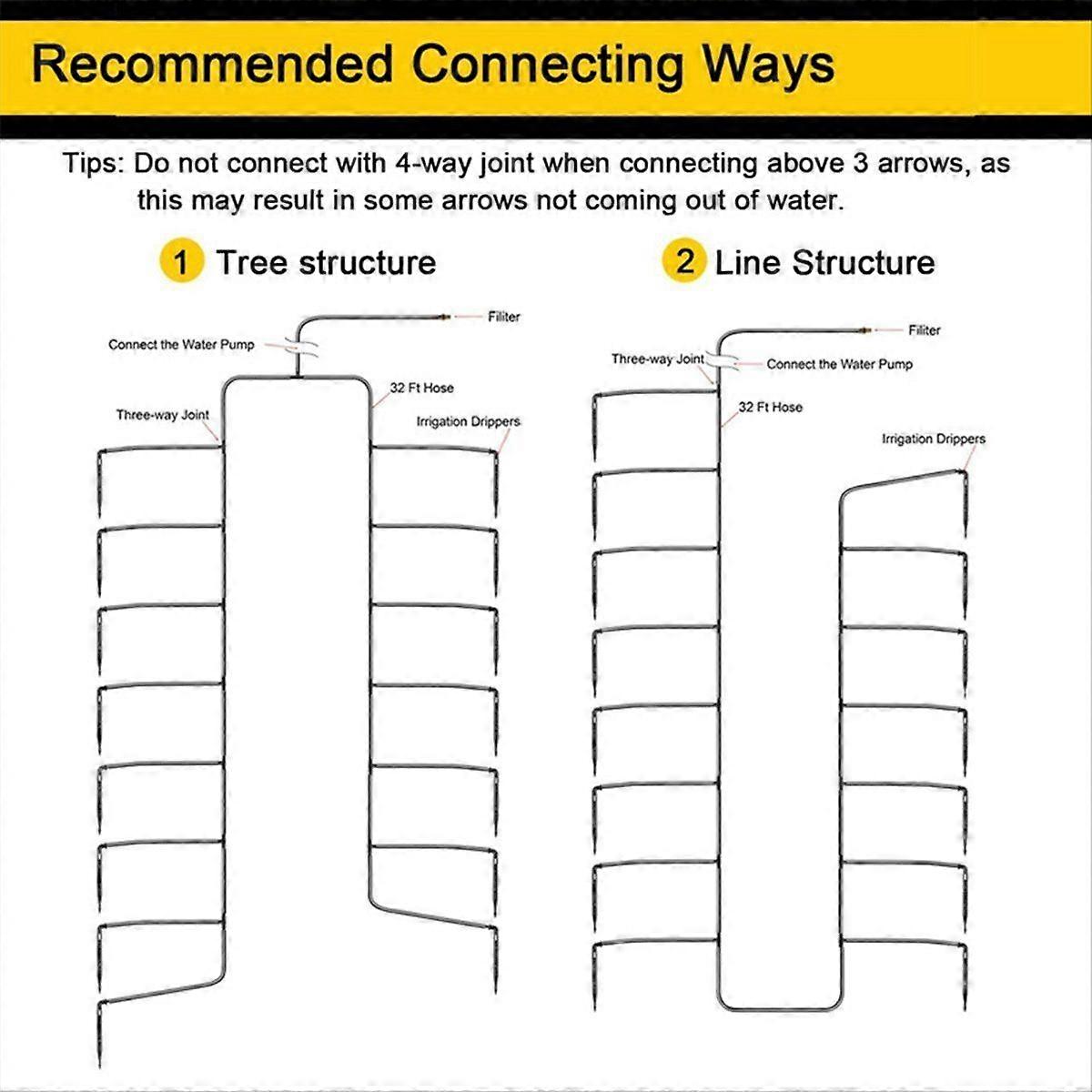 Recommended Connecting Ways

Tips: Do not connect with 4-way joint when connecting above 3 arrows, as this may result in some arrows not coming out of water.

1 Tree structure

Filiter
Connect the Water Pump
32 Ft Hose
Three-way Joint
Irrigation Drippers

2 Line Structure

Filiter
Three-way Joint
Connect the Water Pump
32 Ft Hose
Irrigation Drippers