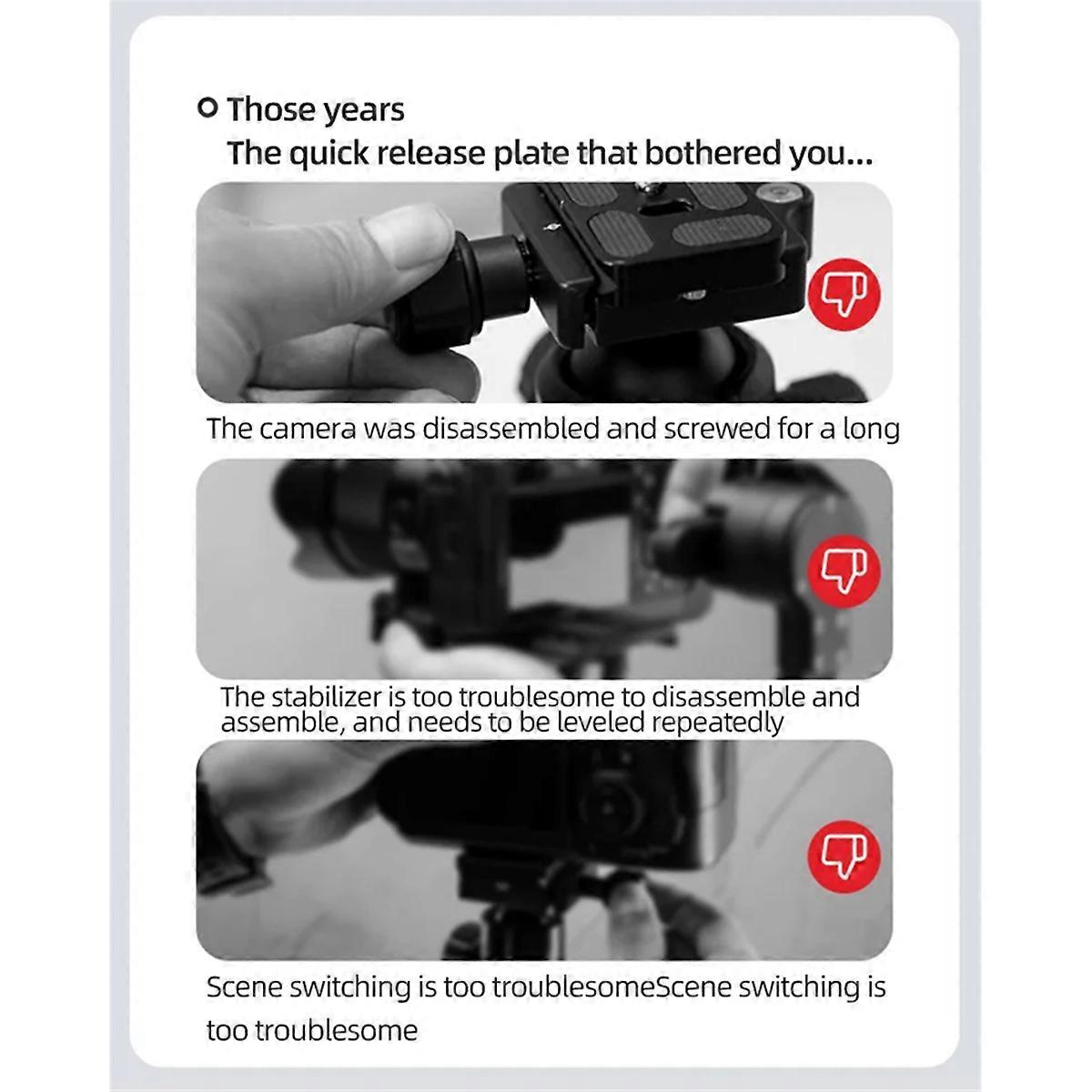 Those years
The quick release plate that bothered you...

The camera was disassembled and screwed for a long

The stabilizer is too troublesome to disassemble and assemble, and needs to be leveled repeatedly

Scene switching is too troublesomeScene switching is too troublesome