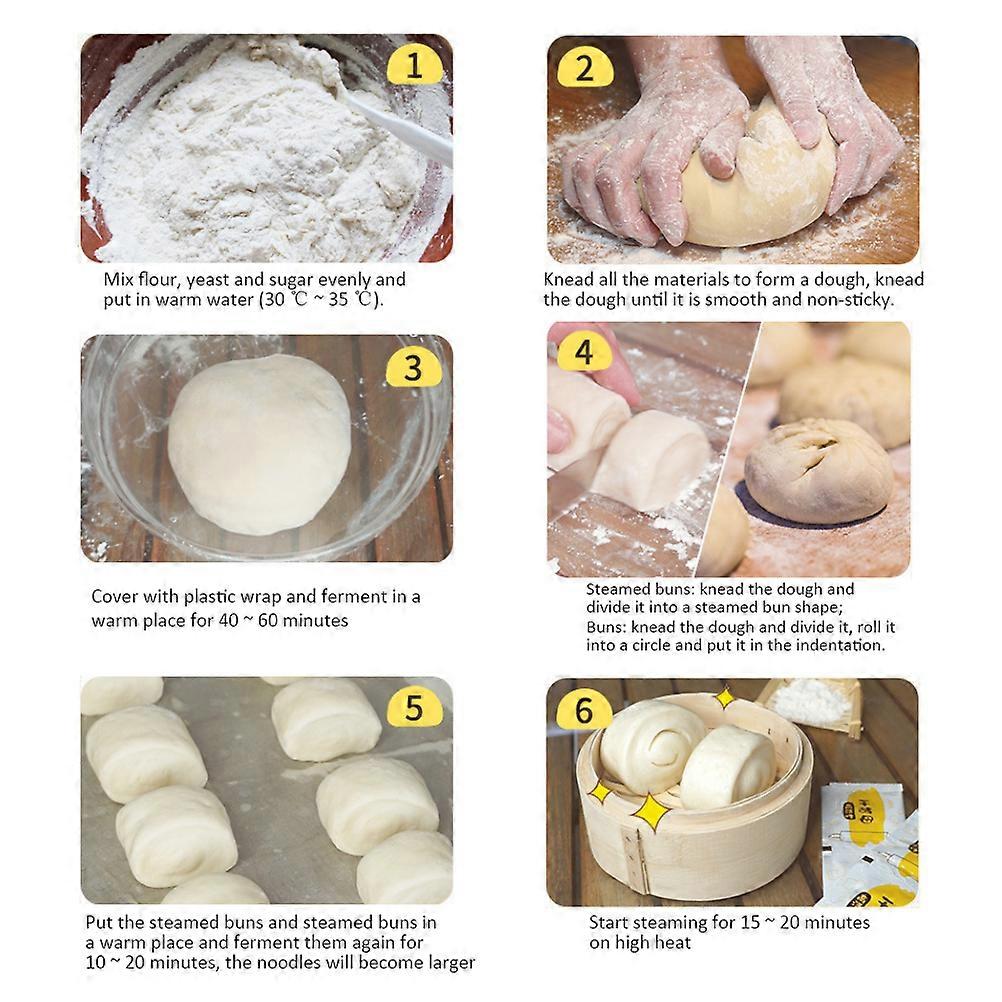 1

Mix flour, yeast and sugar evenly and put in warm water (30 ℃ ~ 35 ℃).

2

Knead all the materials to form a dough, knead the dough until it is smooth and non-sticky.

3

Cover with plastic wrap and ferment in a warm place for 40 ~ 60 minutes

4

Steamed buns: knead the dough and divide it into a steamed bun shape;
Buns: knead the dough and divide it, roll it into a circle and put it in the indentation.

5

Put the steamed buns and steamed buns in a warm place and ferment them again for 10 ~ 20 minutes, the noodles will become larger

6

Start steaming for 15 ~ 20 minutes on high heat