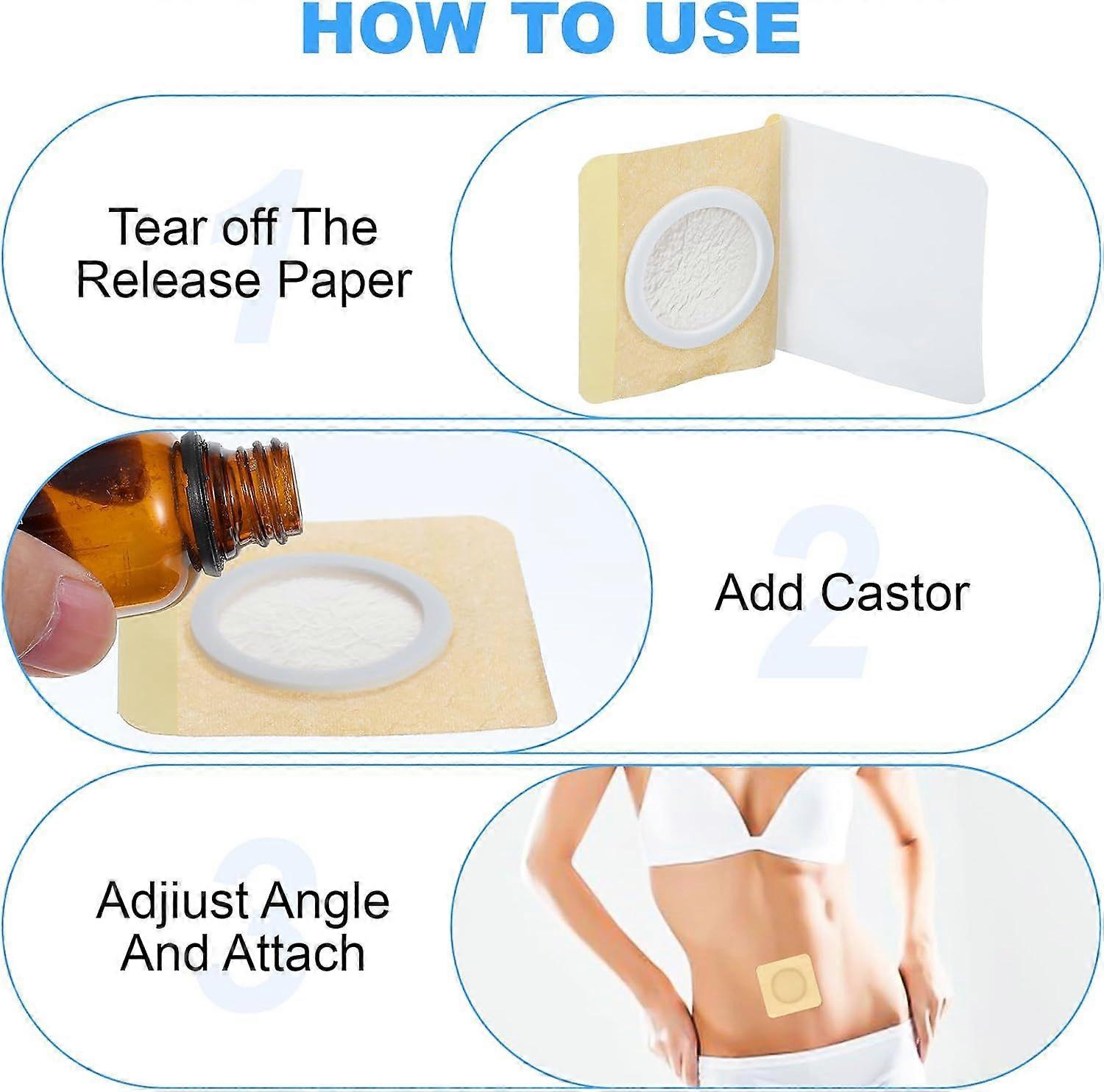 HOW TO USE

1

Tear off The Release Paper

2

Add Castor

3

Adjiust Angle And Attach