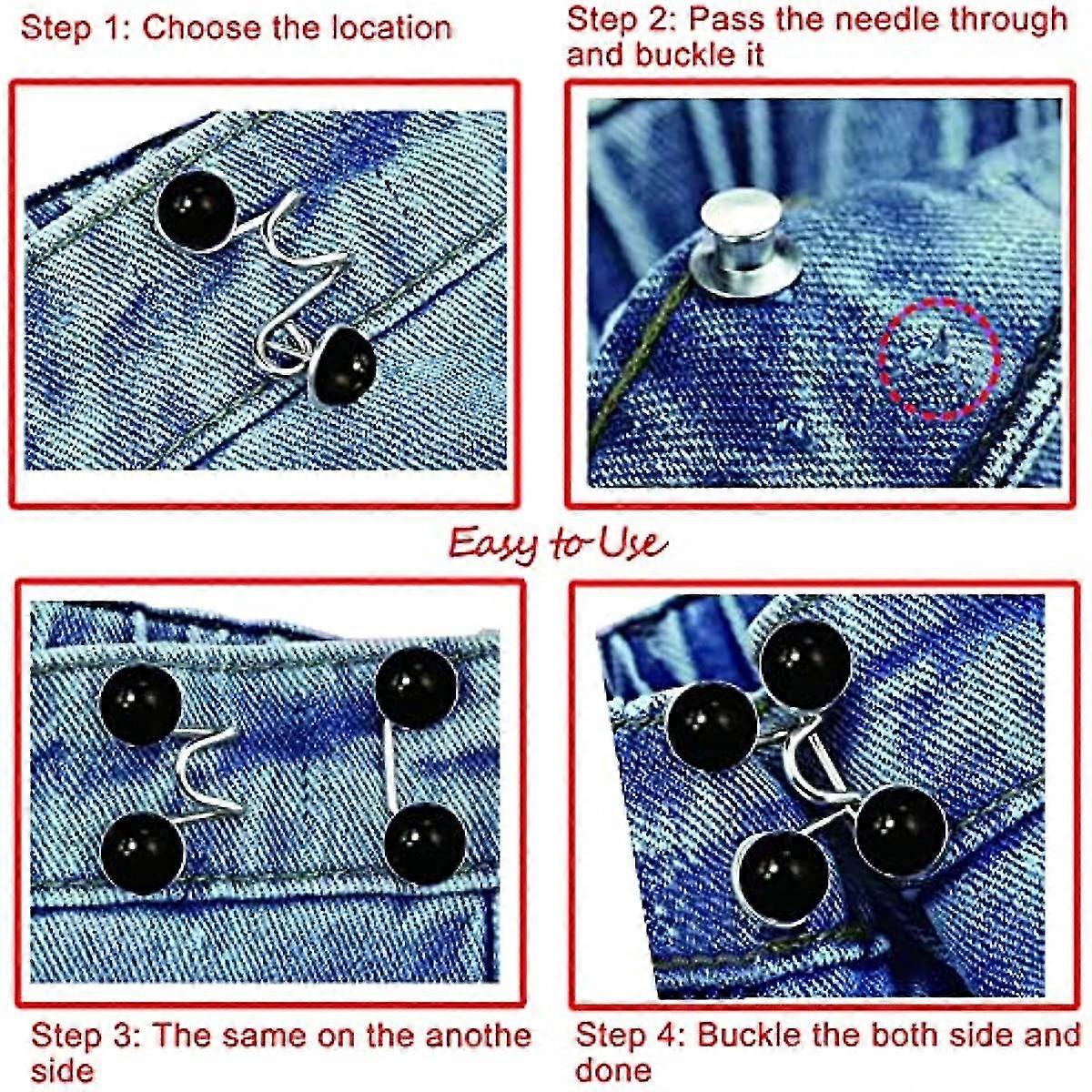 Step 1: Choose the location

Step 2: Pass the needle through and buckle it

Easy to Use

Step 3: The same on the anothe side

Step 4: Buckle the both side and done