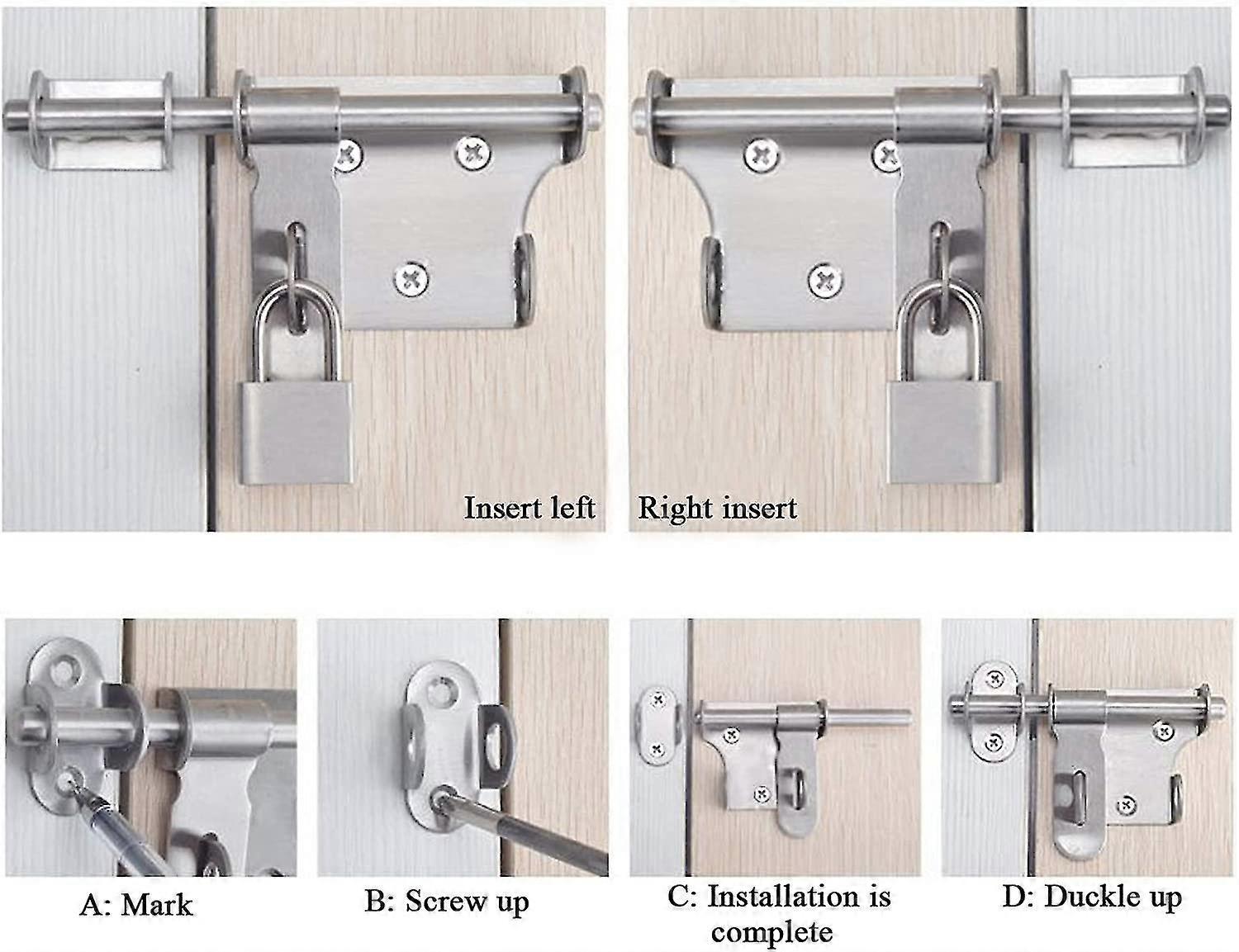 Insert left

Right insert

A: Mark

B: Screw up

C: Installation is complete

D: Duckle up