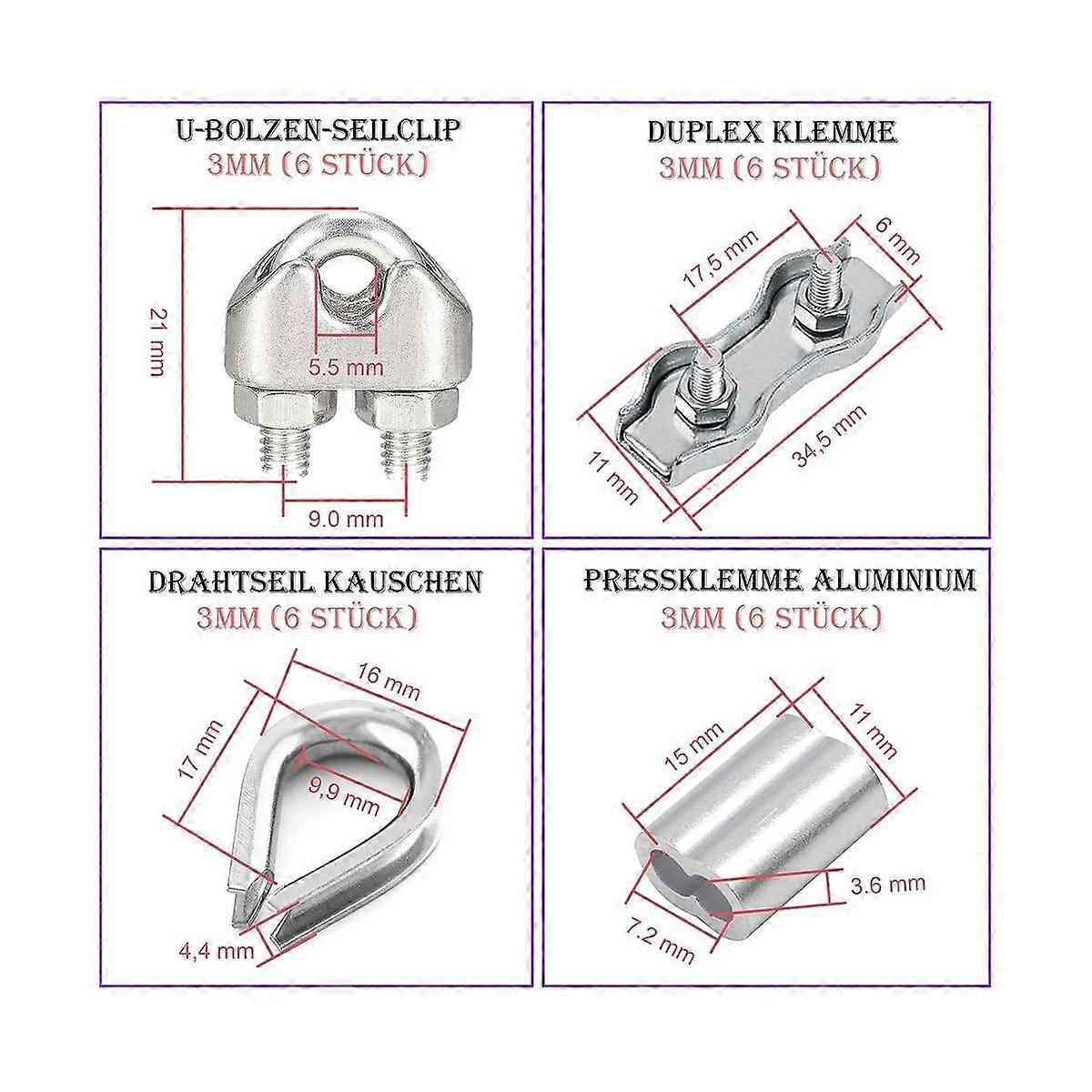 U-BOLZEN-SEILCLIP
3MM (6 STÜCK)

21 mm
5.5 mm
9.0 mm

DUPLEX KLEMME
3MM (6 STÜCK)

17,5 mm
6 mm
11 mm
34,5 mm

DRAHTSEIL KAUSCHEN
3MM (6 STÜCK)

16 mm
17 mm
9,9 mm
4,4 mm

PRESSKLEMME ALUMINIUM
3MM (6 STÜCK)

15 mm
11 mm
3.6 mm
7.2 mm