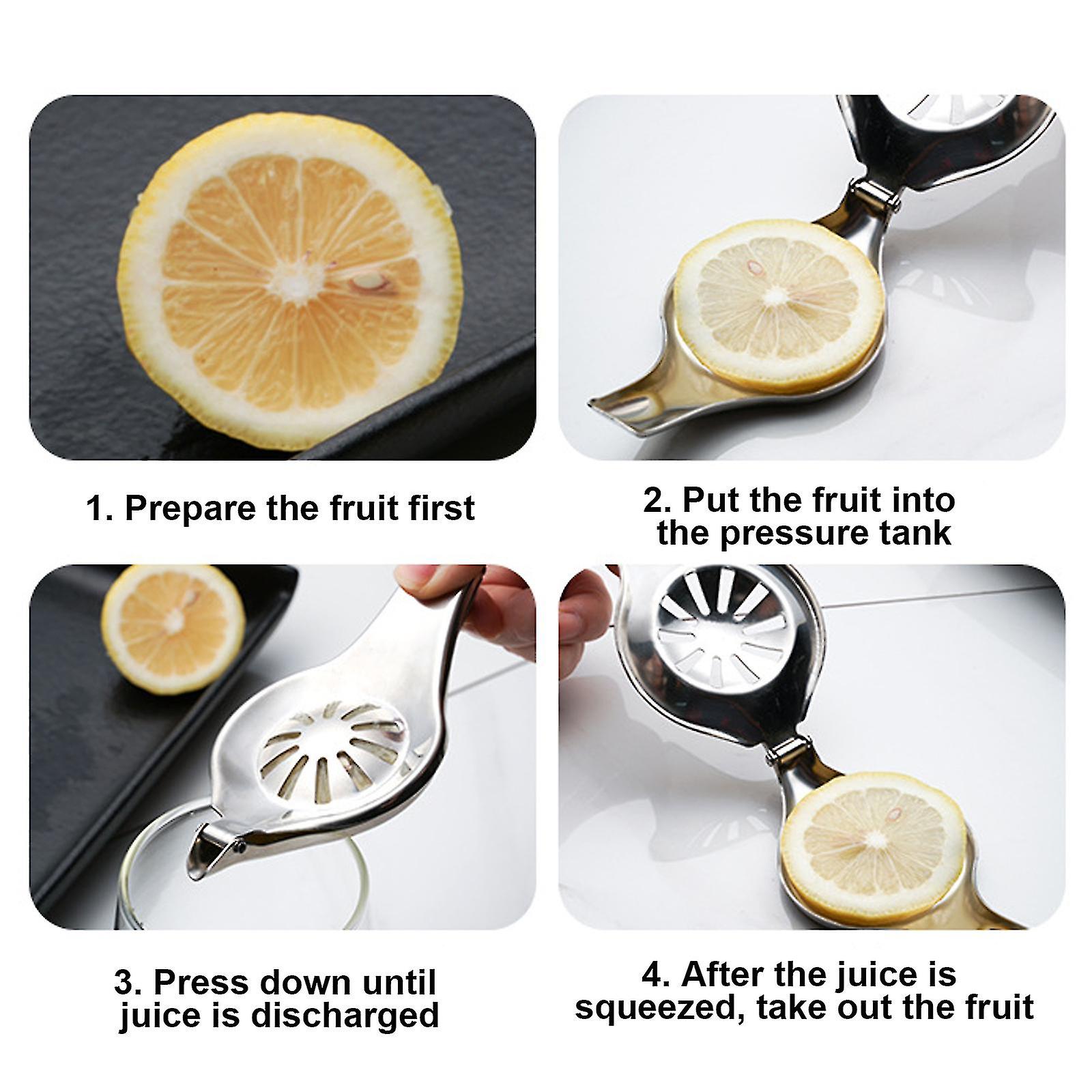 1. Prepare the fruit first

2. Put the fruit into the pressure tank

3. Press down until juice is discharged

4. After the juice is squeezed, take out the fruit