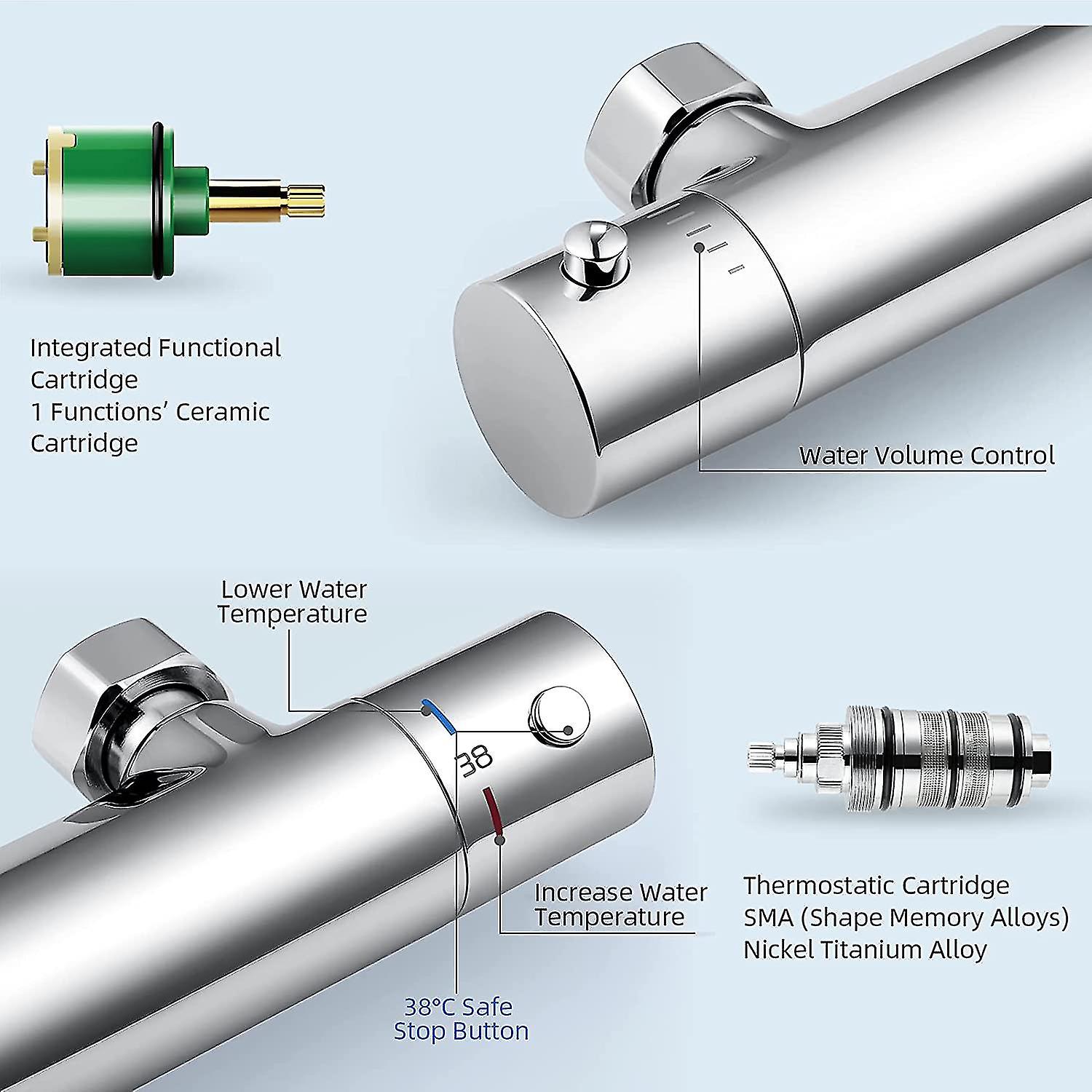 Integrated Functional Cartridge
1 Functions' Ceramic Cartridge

Water Volume Control

Lower Water Temperature

38

Increase Water Temperature

38°C Safe Stop Button

Thermostatic Cartridge
SMA (Shape Memory Alloys)
Nickel Titanium Alloy