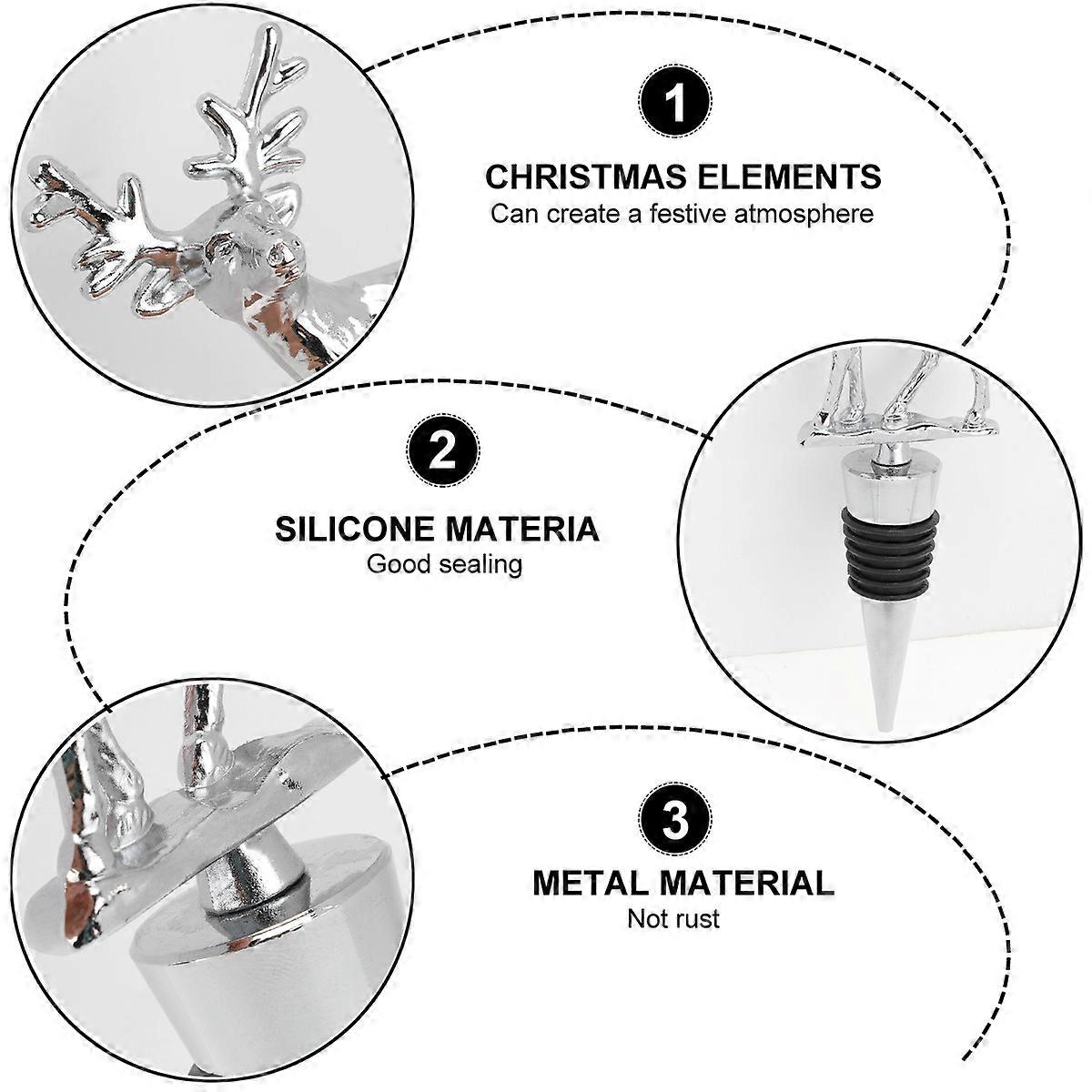 1

CHRISTMAS ELEMENTS
Can create a festive atmosphere

2

SILICONE MATERIA
Good sealing

3

METAL MATERIAL
Not rust