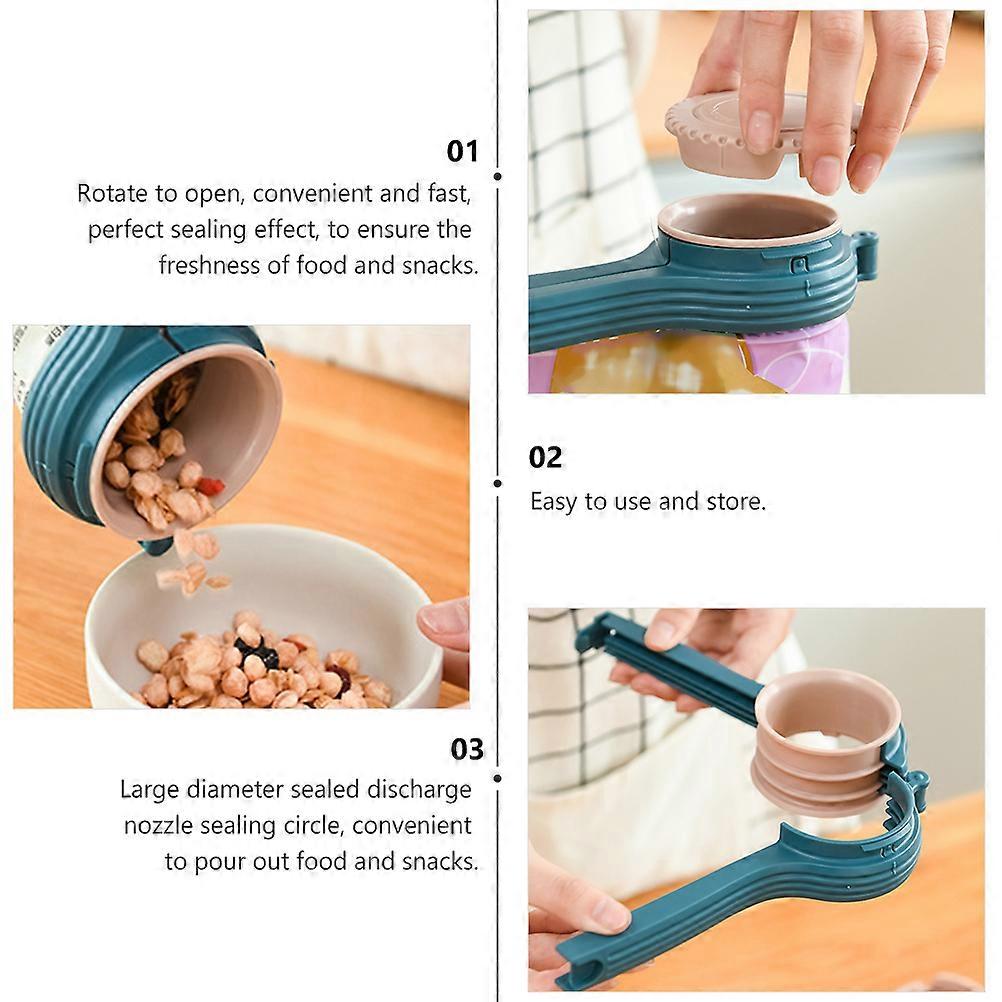 01

Rotate to open, convenient and fast, perfect sealing effect, to ensure the freshness of food and snacks.

02

Easy to use and store.

03

Large diameter sealed discharge nozzle sealing circle, convenient to pour out food and snacks.