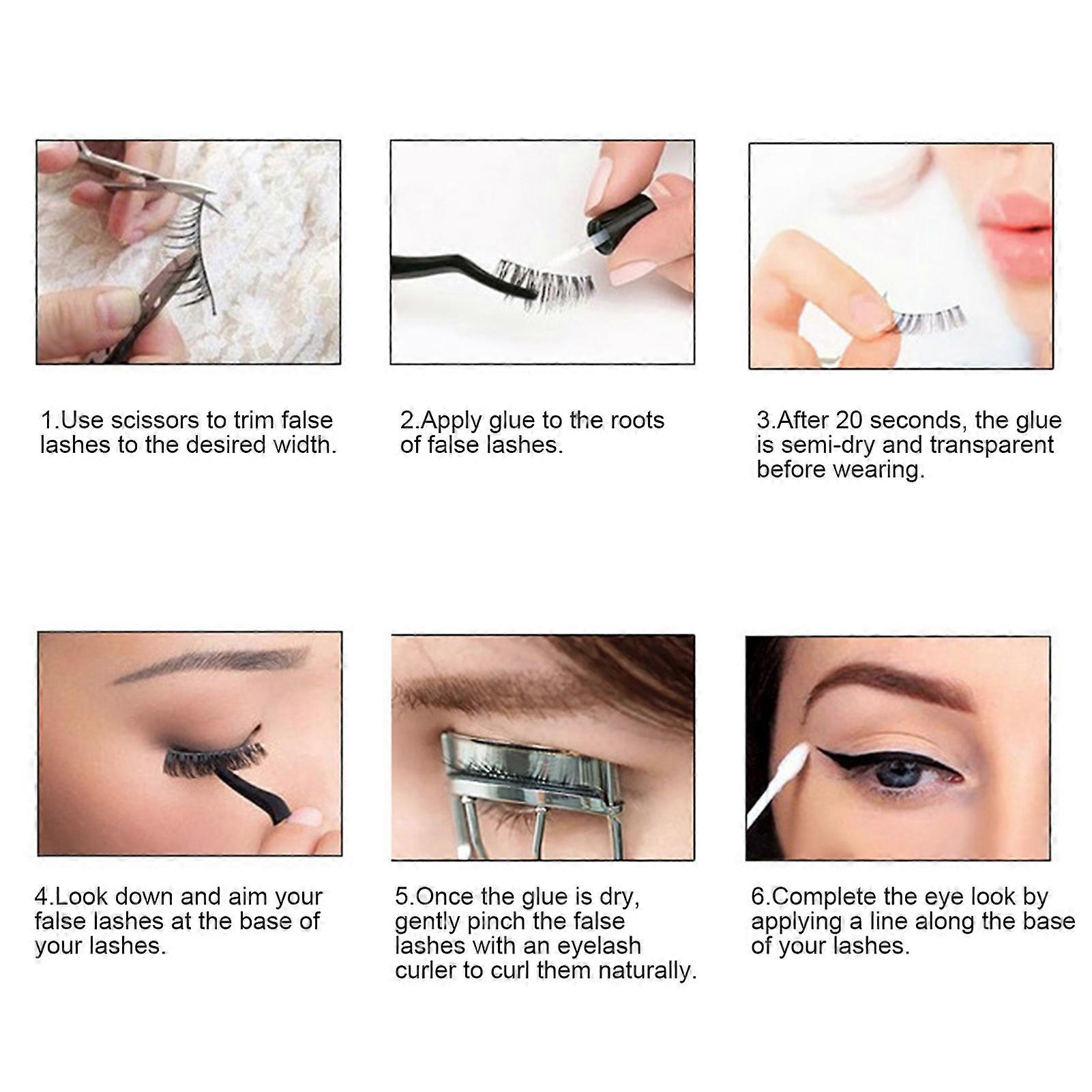 1.Use scissors to trim false lashes to the desired width.

2.Apply glue to the roots of false lashes.

3.After 20 seconds, the glue is semi-dry and transparent before wearing.

4.Look down and aim your false lashes at the base of your lashes.

5.Once the glue is dry, gently pinch the false lashes with an eyelash curler to curl them naturally.

6.Complete the eye look by applying a line along the base of your lashes.