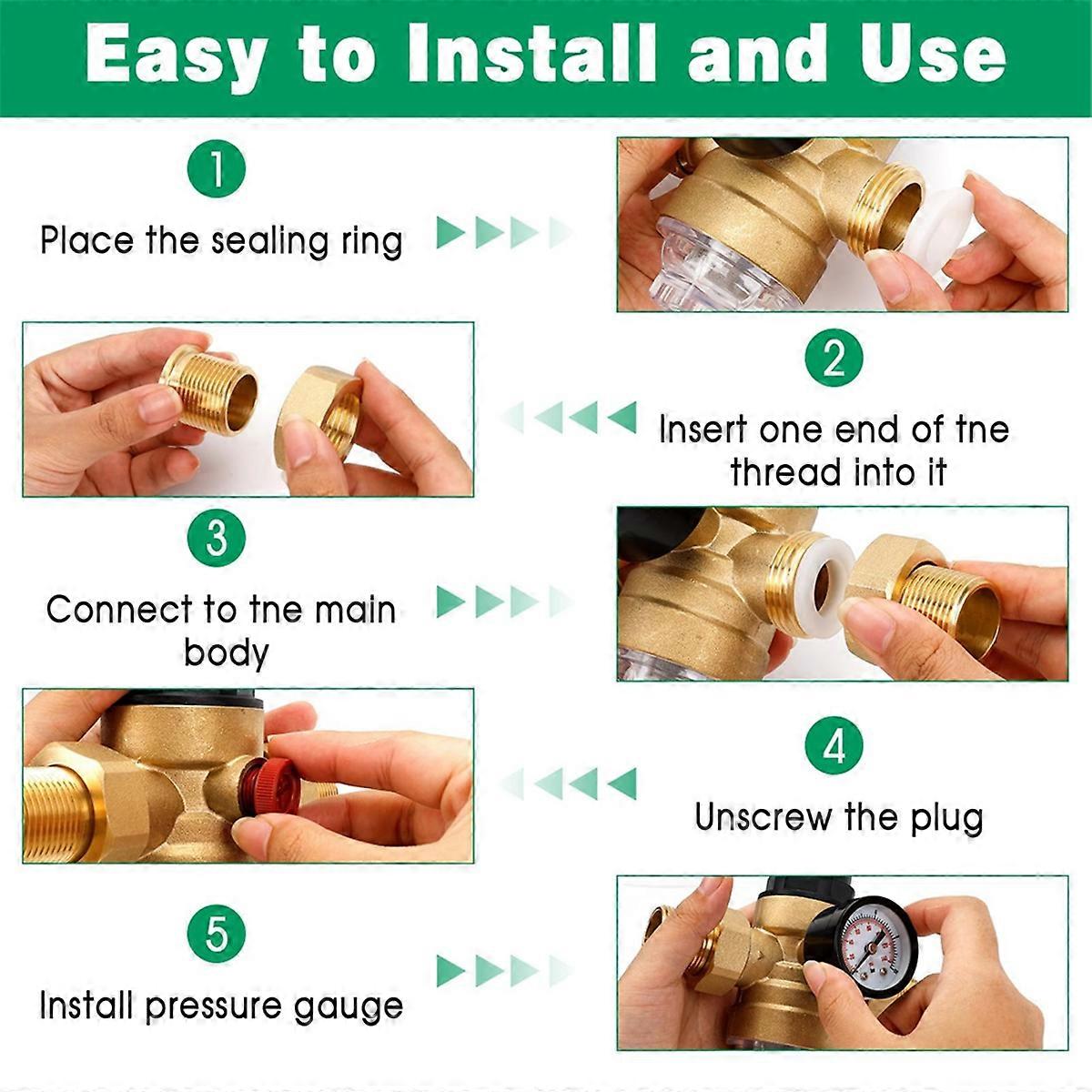 Easy to Install and Use

1

Place the sealing ring

2

Insert one end of tne thread into it

3

Connect to tne main body

4

Unscrew the plug

5

Install pressure gauge