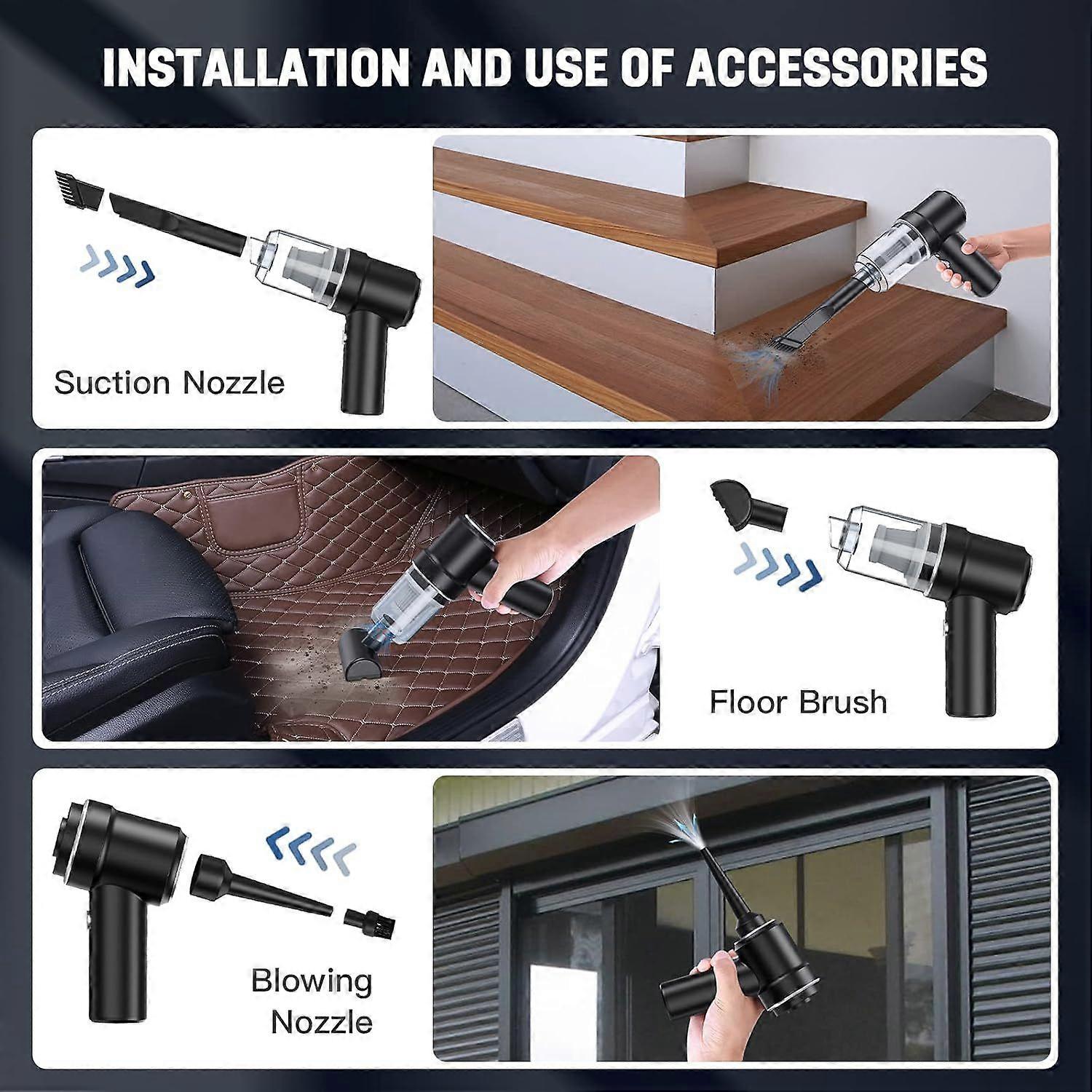 INSTALLATION AND USE OF ACCESSORIES

Suction Nozzle

Floor Brush

Blowing Nozzle