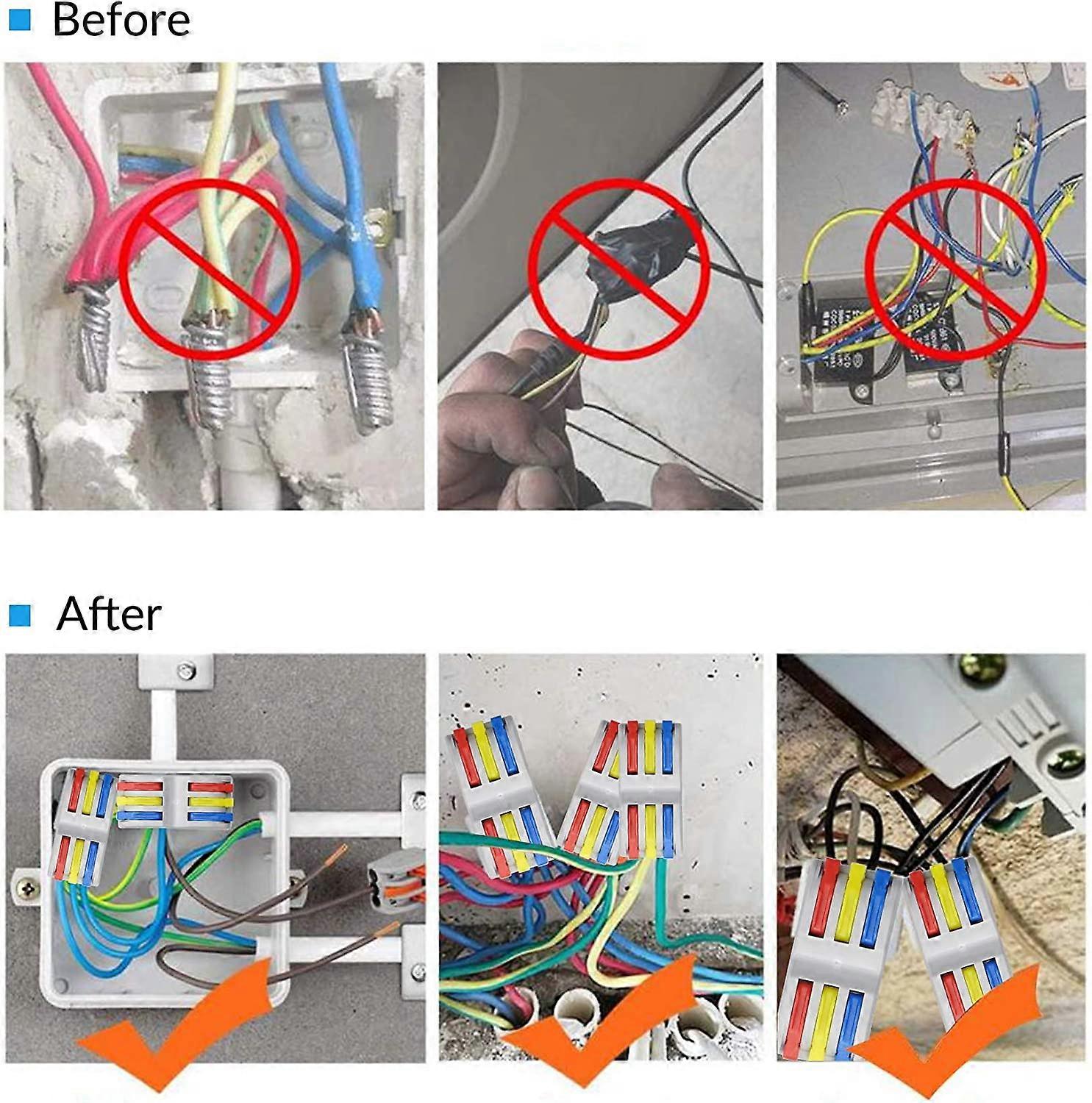 Before

After