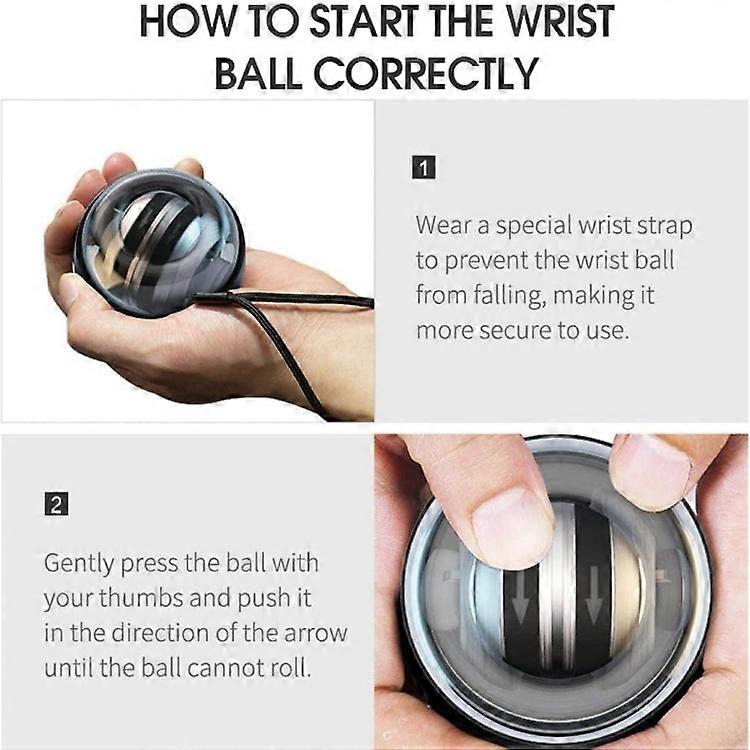 HOW TO START THE WRIST BALL CORRECTLY

1

Wear a special wrist strap to prevent the wrist ball from falling, making it more secure to use.

2

Gently press the ball with your thumbs and push it in the direction of the arrow until the ball cannot roll.