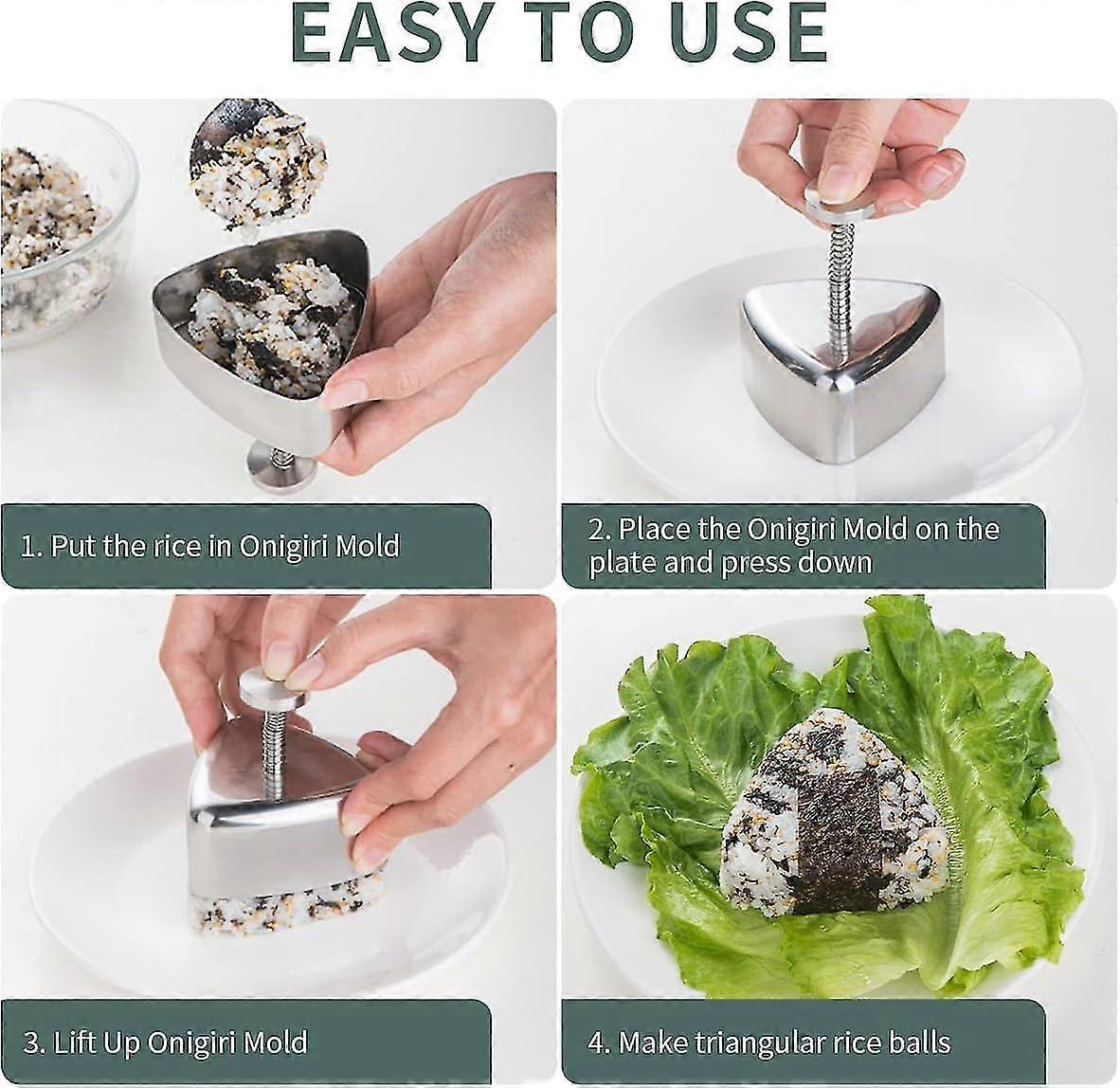 EASY TO USE

1. Put the rice in Onigiri Mold

2. Place the Onigiri Mold on the plate and press down

3. Lift Up Onigiri Mold

4. Make triangular rice balls