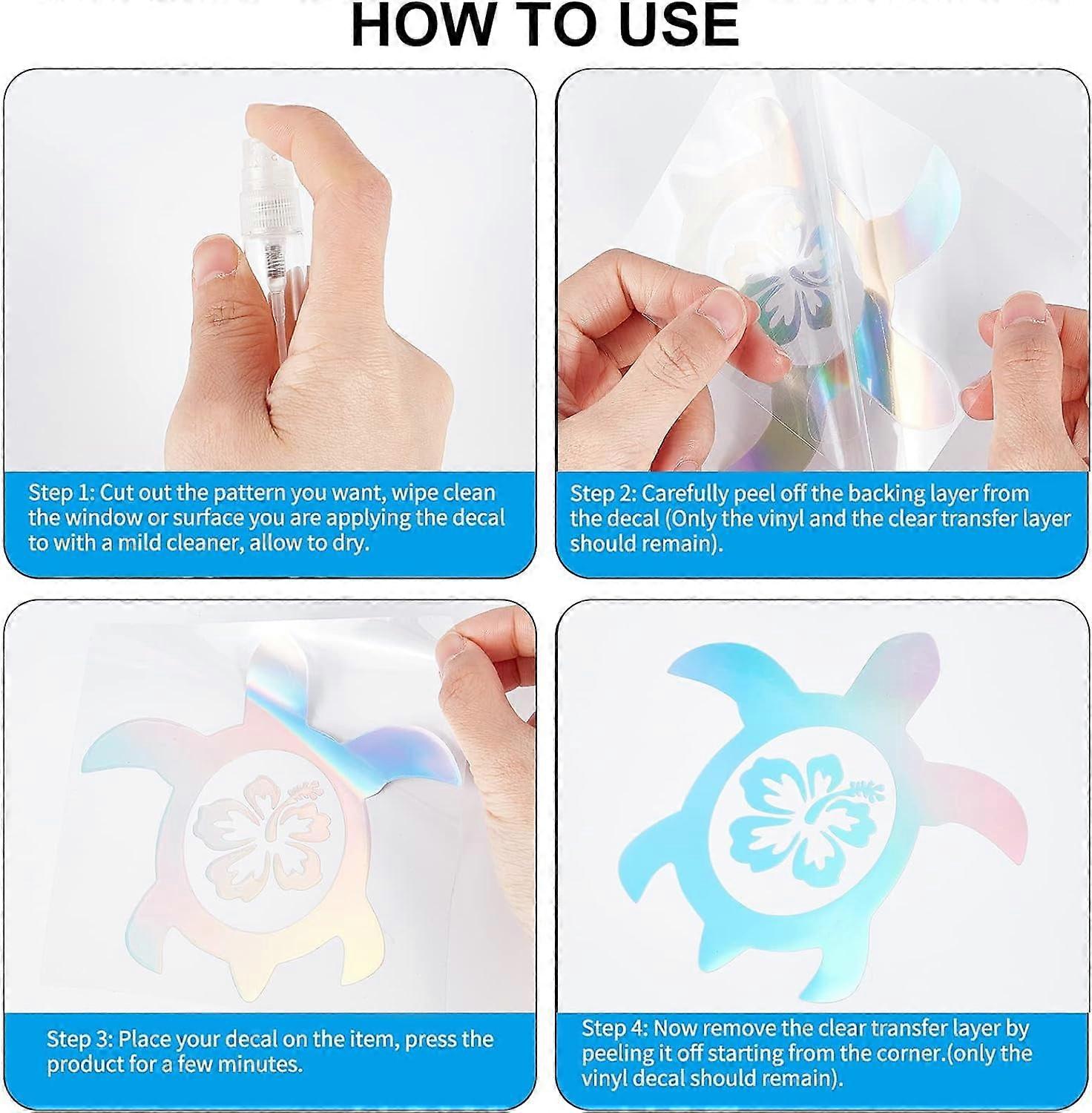 HOW TO USE

Step 1: Cut out the pattern you want, wipe clean the window or surface you are applying the decal to with a mild cleaner, allow to dry.

Step 2: Carefully peel off the backing layer from the decal (Only the vinyl and the clear transfer layer should remain).

Step 3: Place your decal on the item, press the product for a few minutes.

Step 4: Now remove the clear transfer layer by peeling it off starting from the corner.(only the vinyl decal should remain).