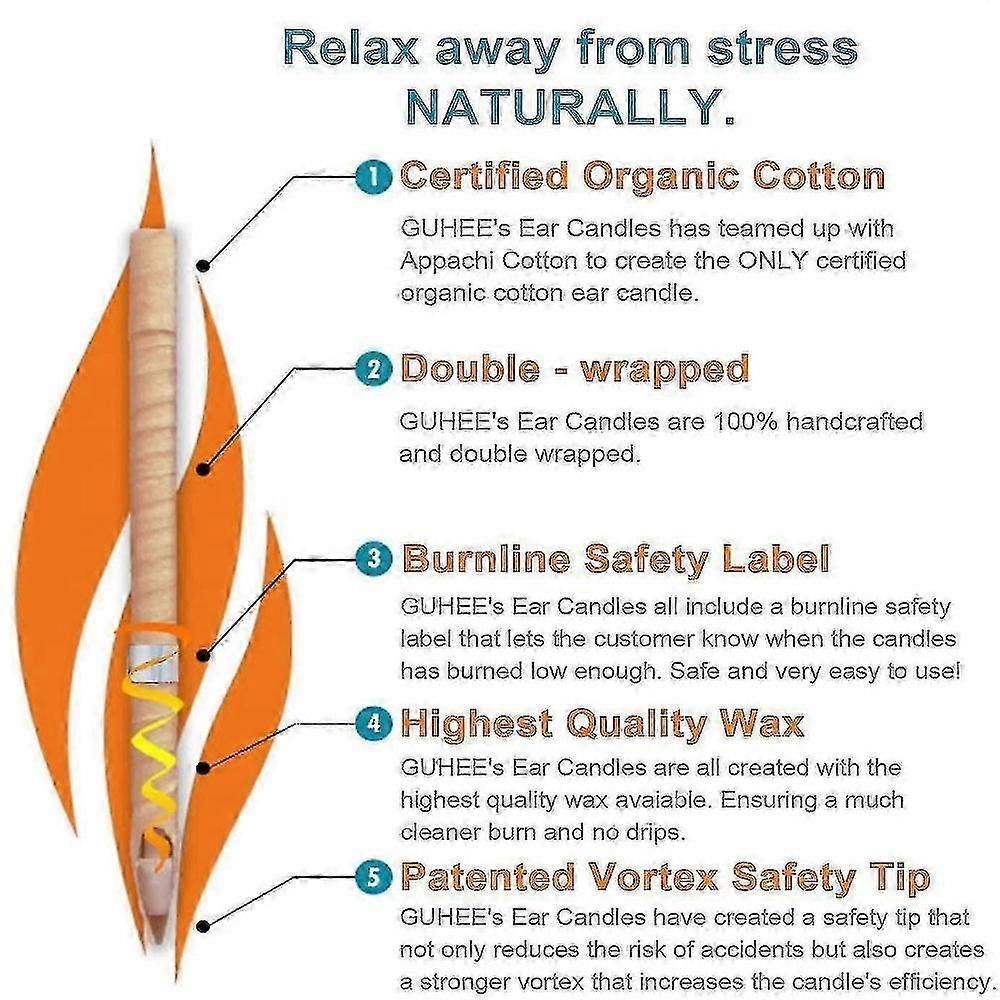 Relax away from stress NATURALLY.

1 Certified Organic Cotton

GUHEE's Ear Candles has teamed up with Appachi Cotton to create the ONLY certified organic cotton ear candle.

2 Double - wrapped

GUHEE's Ear Candles are 100% handcrafted and double wrapped.

3 Burnline Safety Label

GUHEE's Ear Candles all include a burnline safety label that lets the customer know when the candles has burned low enough. Safe and very easy to use!

4 Highest Quality Wax

GUHEE's Ear Candles are all created with the highest quality wax avaiable. Ensuring a much cleaner burn and no drips.

5 Patented Vortex Safety Tip

GUHEE's Ear Candles have created a safety tip that not only reduces the risk of accidents but also creates a stronger vortex that increases the candle's efficiency.