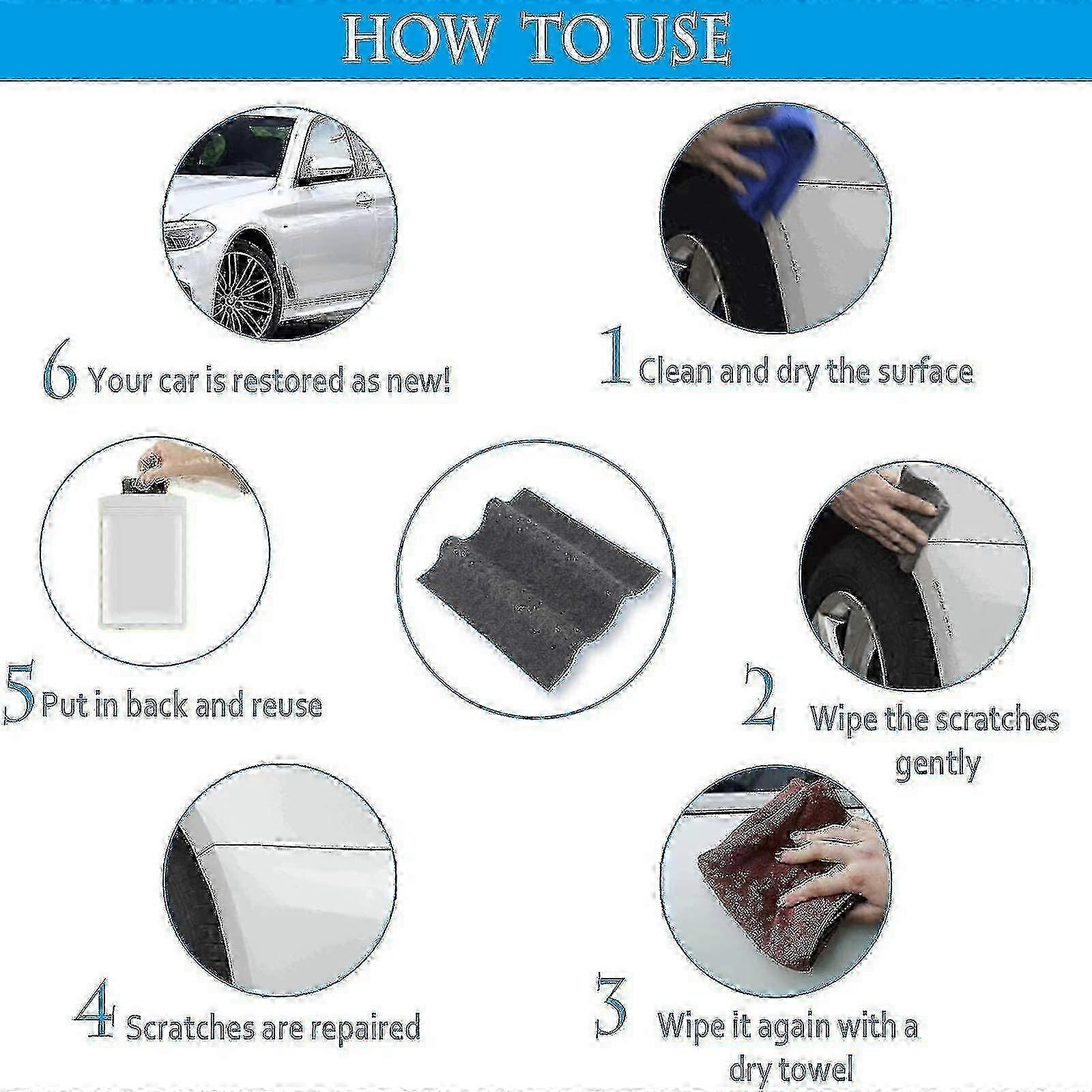 HOW TO USE

6 Your car is restored as new!

1 Clean and dry the surface

5 Put in back and reuse

2 Wipe the scratches gently

4 Scratches are repaired

3 Wipe it again with a dry towel