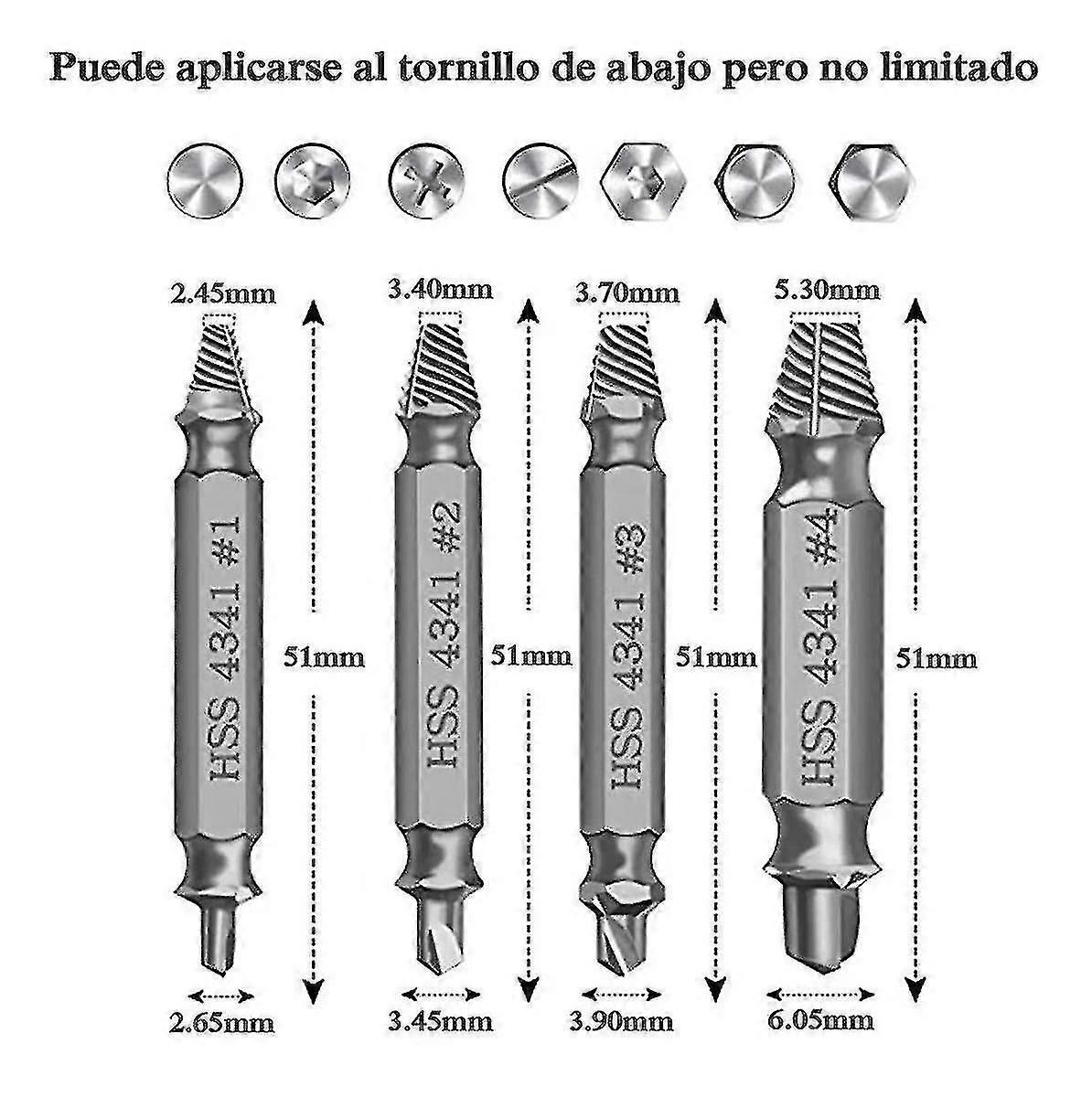 Puede aplicarse al tornillo de abajo pero no limitado

2.45mm
HSS 4341 #1
51mm
2.65mm

3.40mm
HSS 4341 #2
51mm
3.45mm

3.70mm
HSS 4341 #3
51mm
3.90mm

5.30mm
HSS 4341 #4
51mm
6.05mm