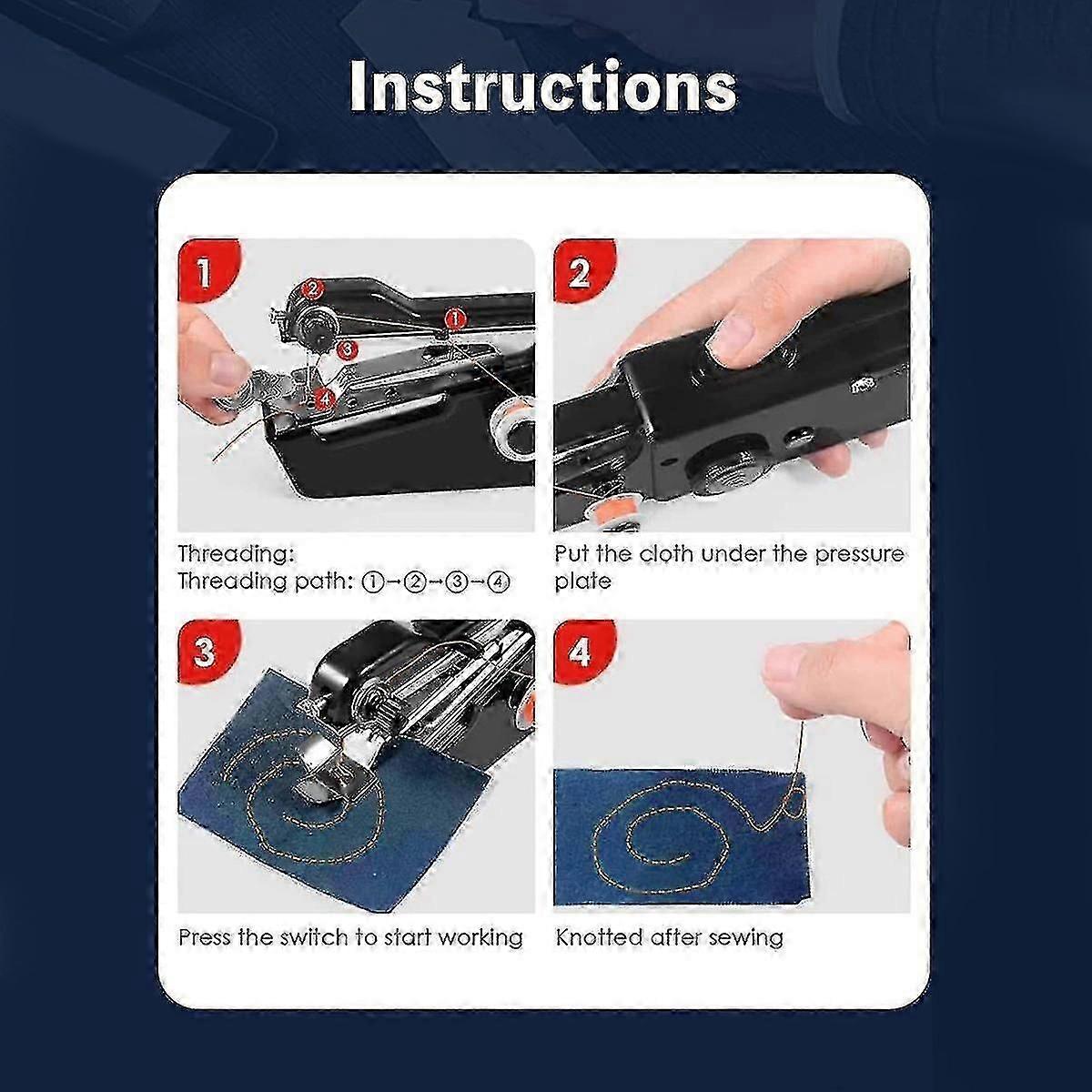 Instructions

1

2

1

3

4

Threading:
Threading path: ①→②→③→④

2

Put the cloth under the pressure plate

3

Press the switch to start working

4

Knotted after sewing