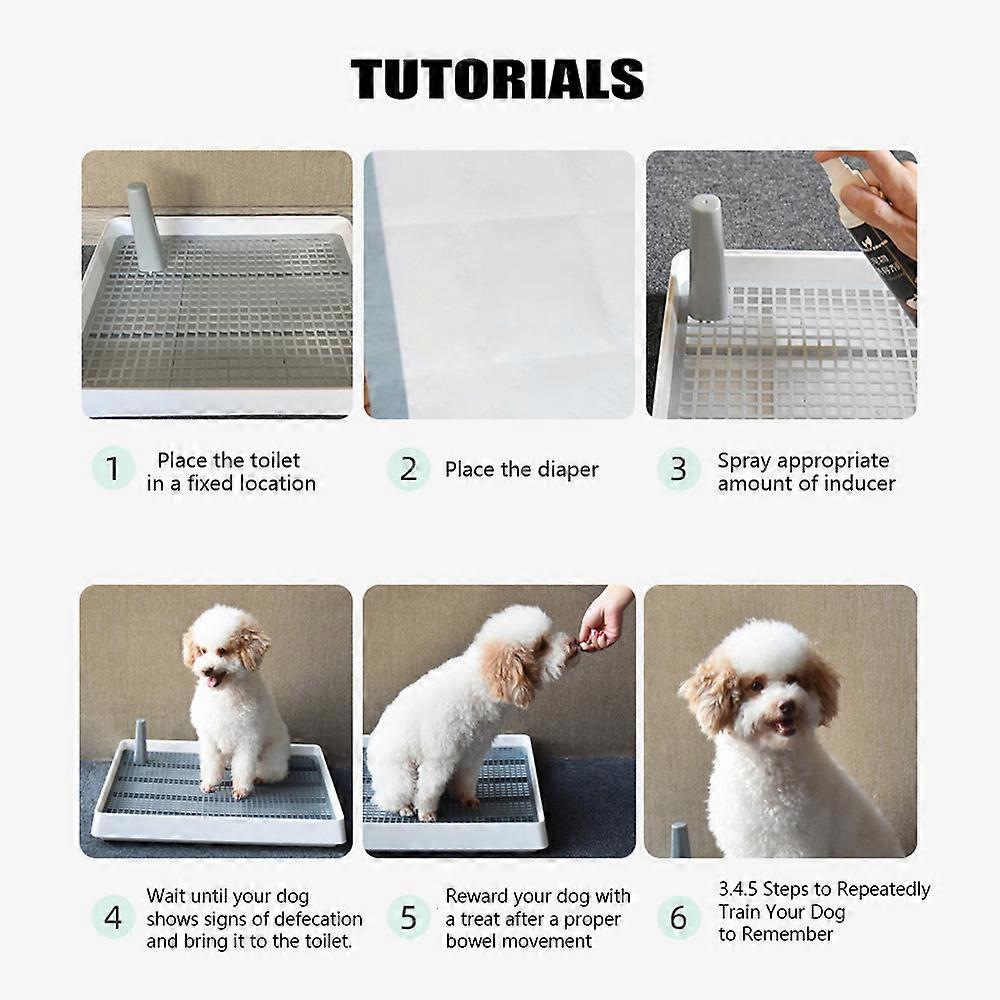 TUTORIALS

1 Place the toilet in a fixed location

2 Place the diaper

3 Spray appropriate amount of inducer

4 Wait until your dog shows signs of defecation and bring it to the toilet.

5 Reward your dog with a treat after a proper bowel movement

6 3.4.5 Steps to Repeatedly Train Your Dog to Remember