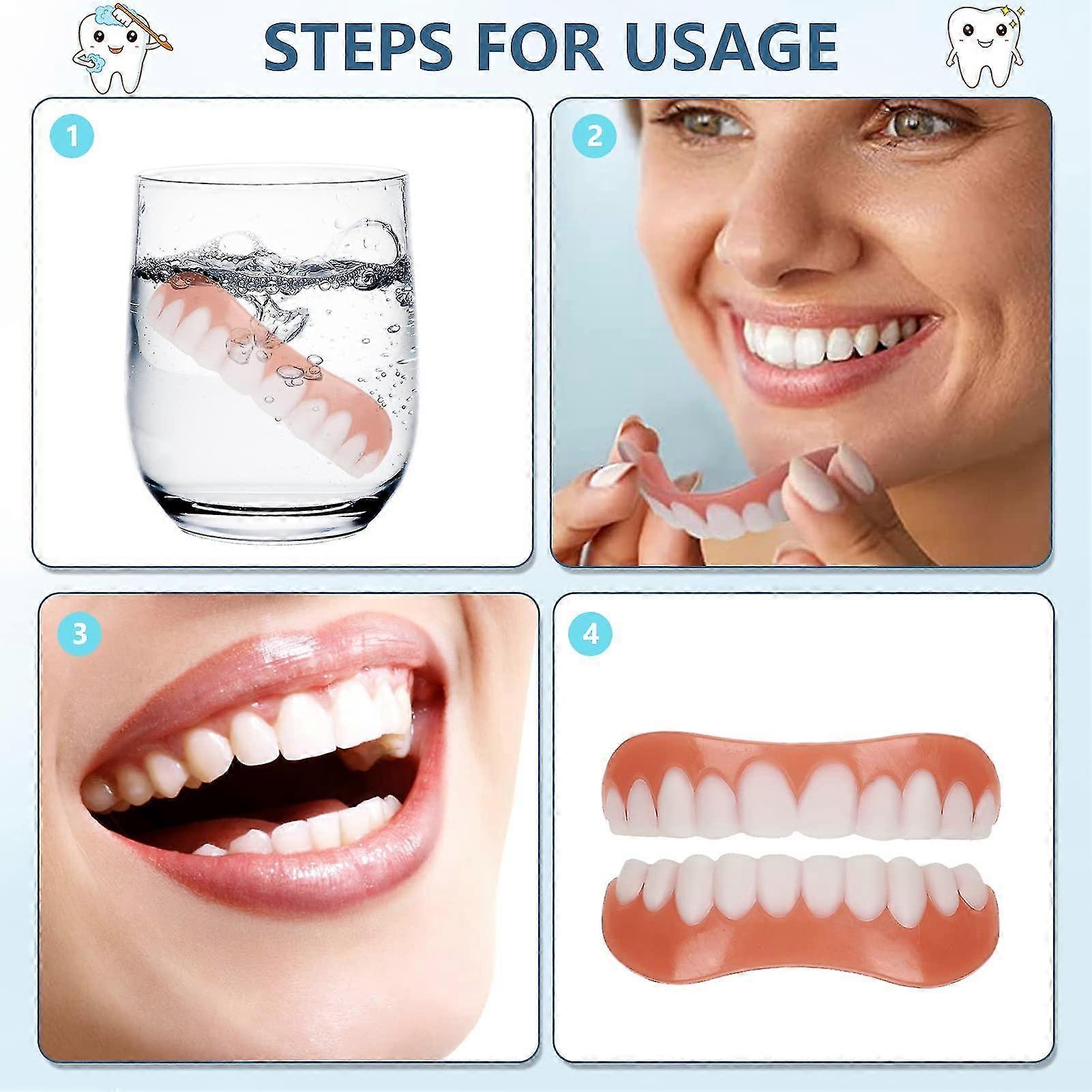 STEPS FOR USAGE

1

2

3

4