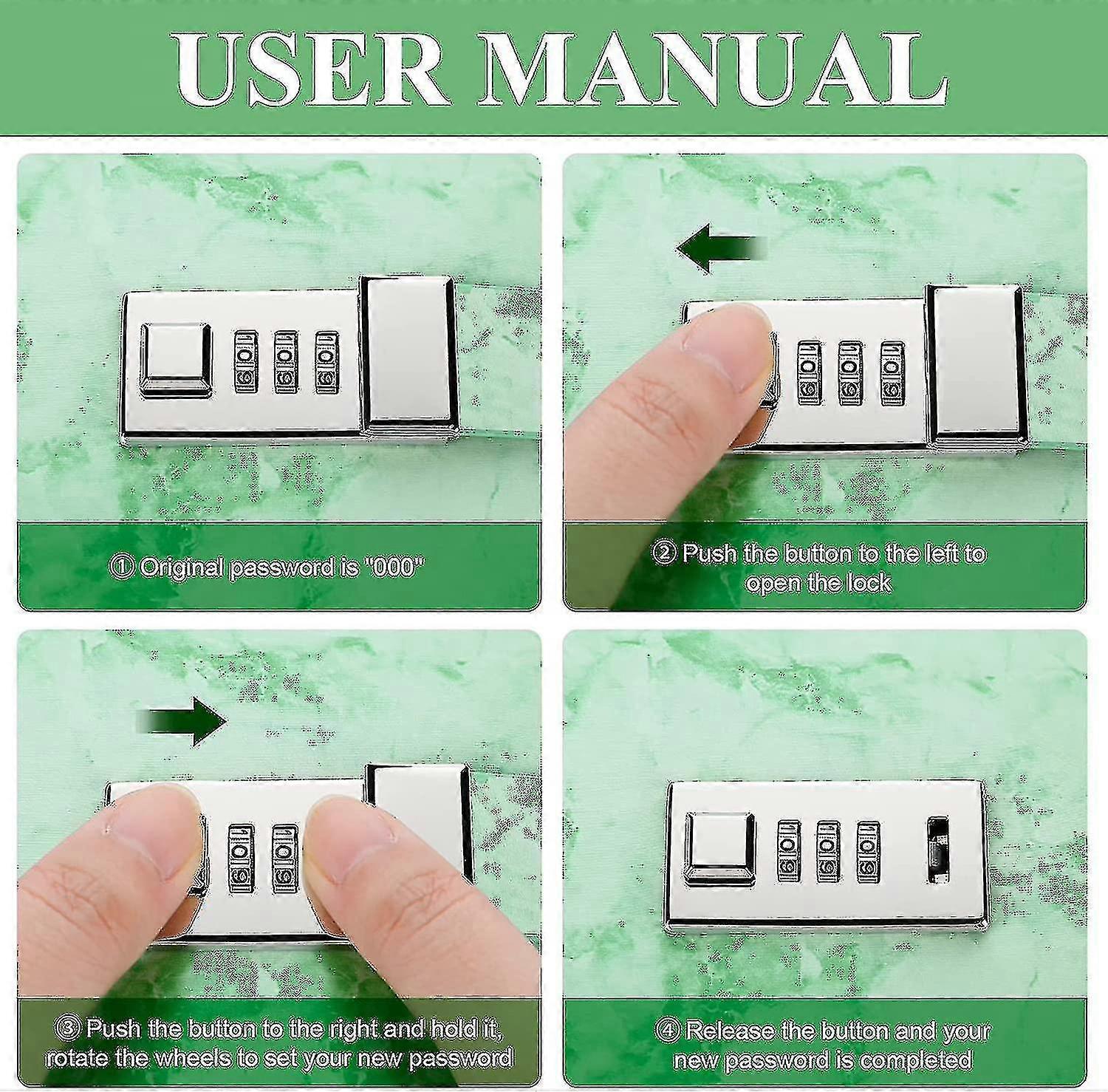 USER MANUAL

① Original password is "000"

② Push the button to the left to open the lock

③ Push the button to the right and hold it, rotate the wheels to set your new password

④ Release the button and your new password is completed