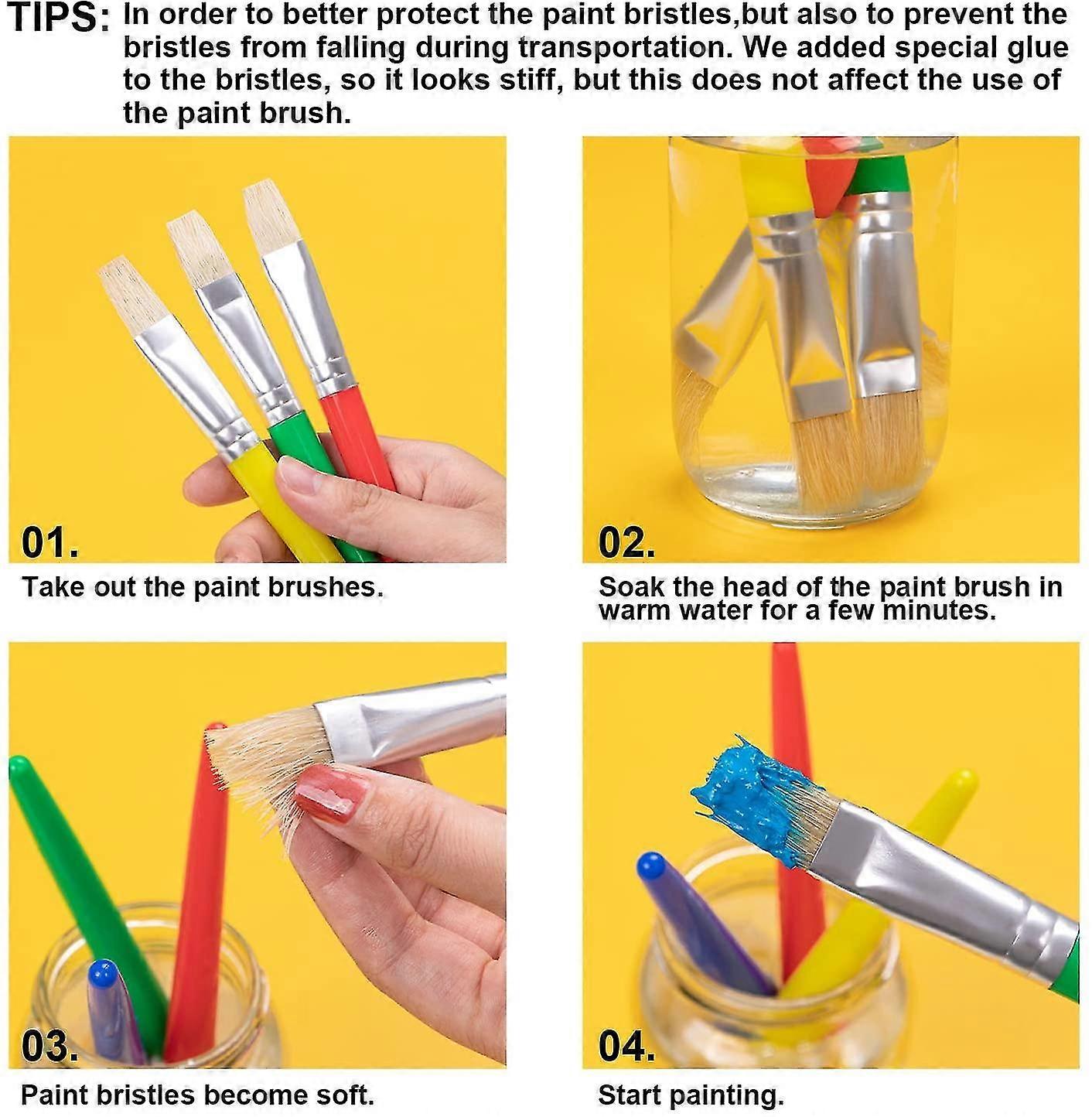 TIPS: In order to better protect the paint bristles,but also to prevent the bristles from falling during transportation. We added special glue to the bristles, so it looks stiff, but this does not affect the use of the paint brush.

01.

Take out the paint brushes.

02.

Soak the head of the paint brush in warm water for a few minutes.

03.

Paint bristles become soft.

04.

Start painting.