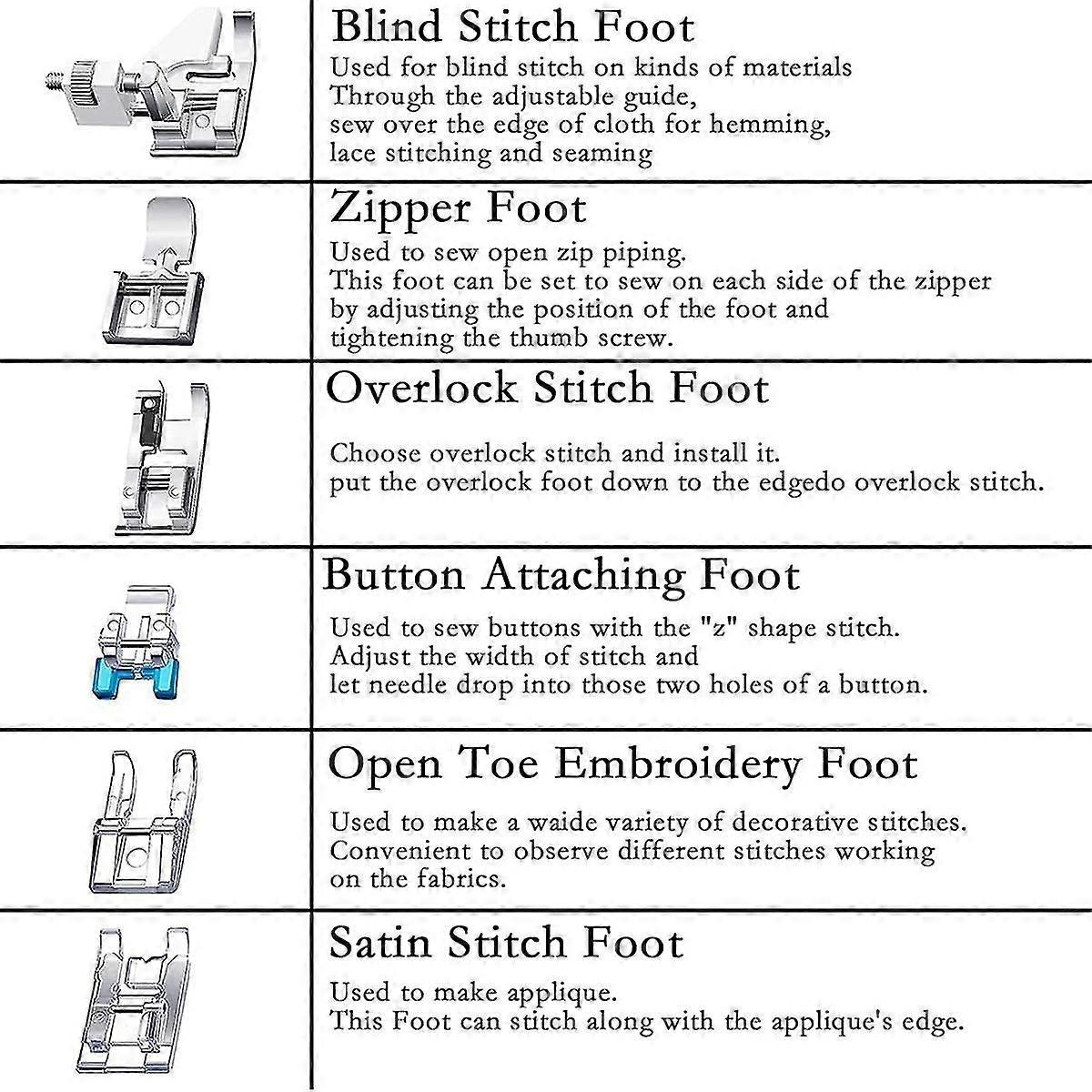 Blind Stitch Foot
Used for blind stitch on kinds of materials
Through the adjustable guide,
sew over the edge of cloth for hemming,
lace stitching and seaming

Zipper Foot
Used to sew open zip piping.
This foot can be set to sew on each side of the zipper
by adjusting the position of the foot and
tightening the thumb screw.

Overlock Stitch Foot
Choose overlock stitch and install it.
put the overlock foot down to the edgedo overlock stitch.

Button Attaching Foot
Used to sew buttons with the "z" shape stitch.
Adjust the width of stitch and
let needle drop into those two holes of a button.

Open Toe Embroidery Foot
Used to make a waide variety of decorative stitches.
Convenient to observe different stitches working
on the fabrics.

Satin Stitch Foot
Used to make applique.
This Foot can stitch along with the applique's edge.