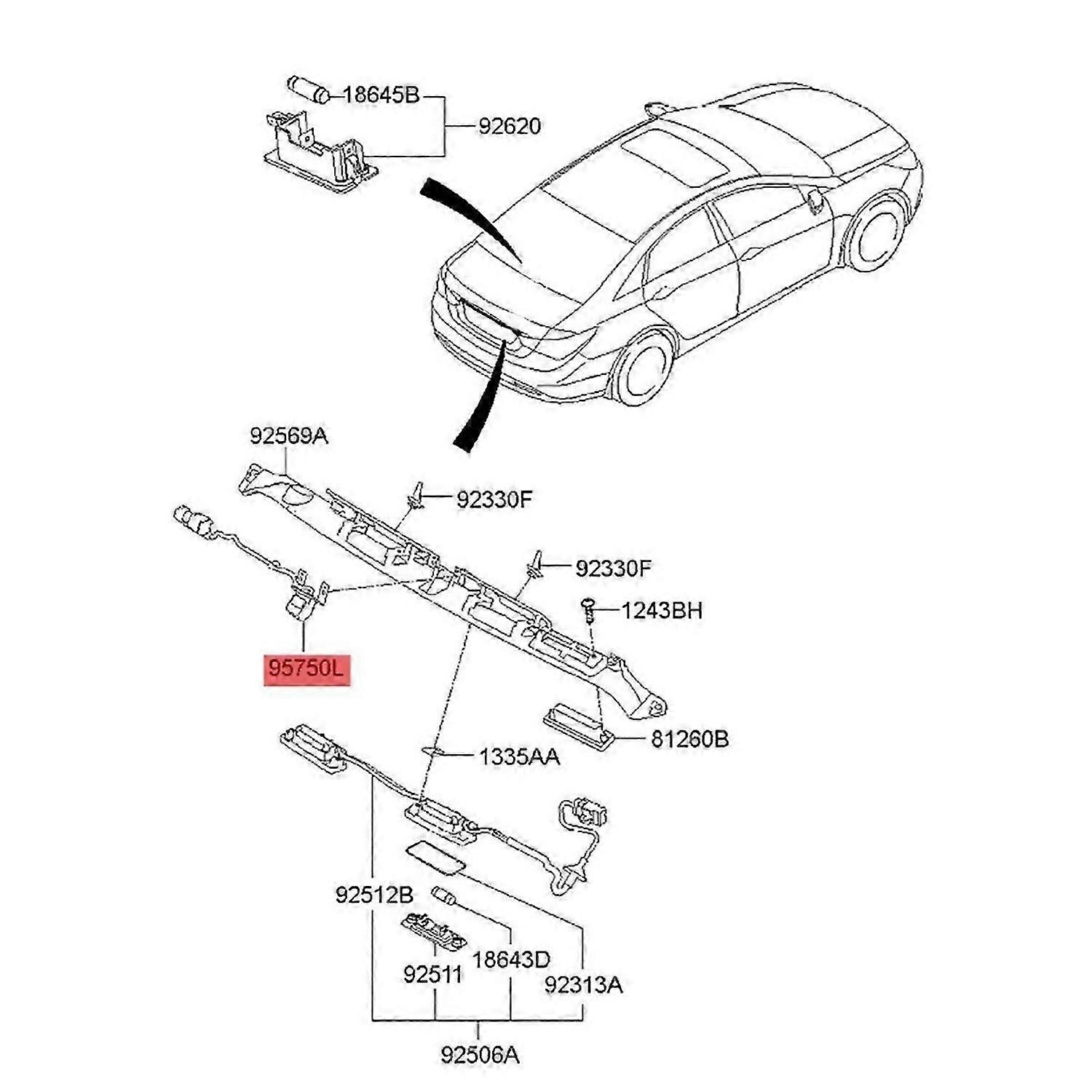 18645B
92620
92569A
92330F
92330F
1243BH
95750L
81260B
1335AA
92512B
18643D
92511
92313A
92506A