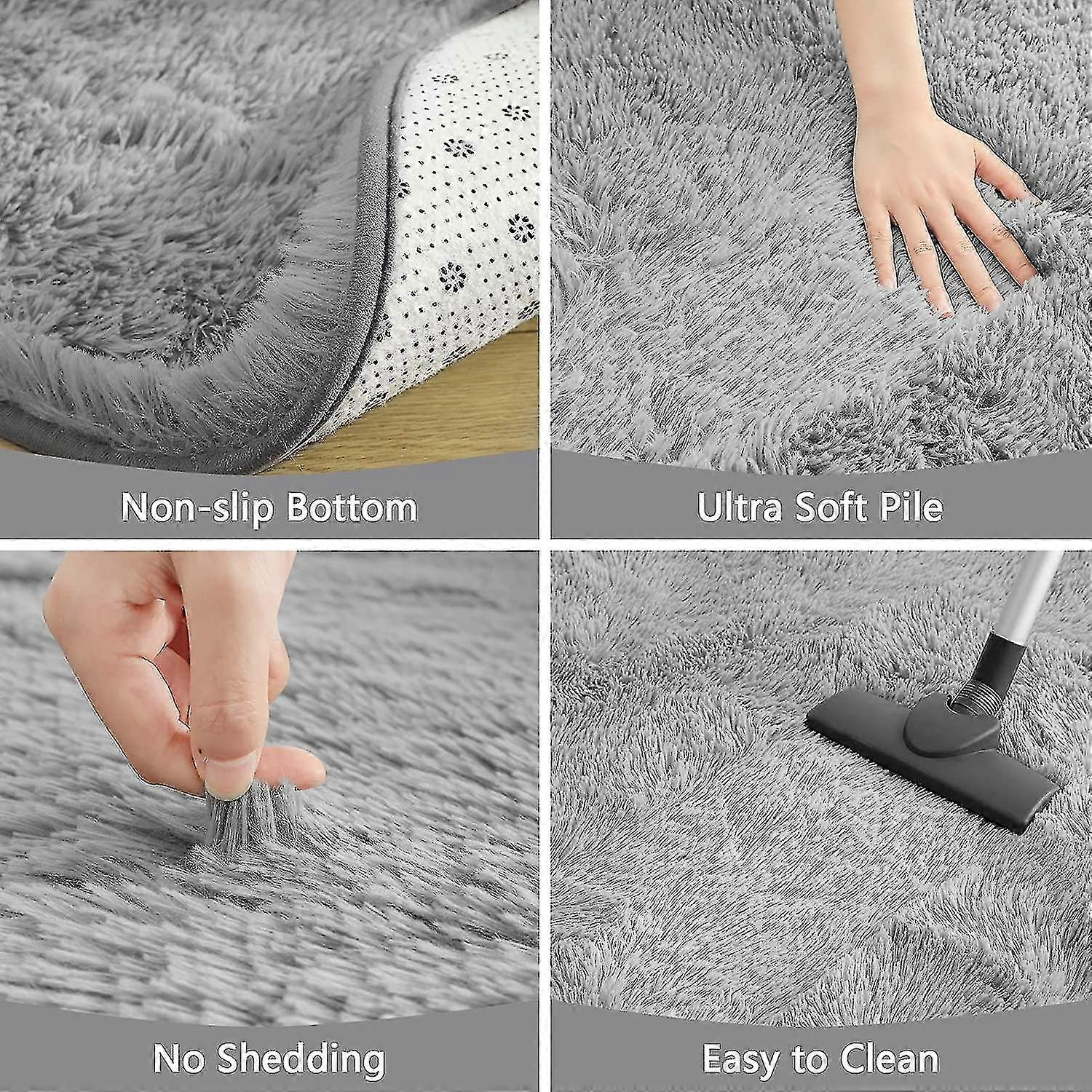 Non-slip Bottom

Ultra Soft Pile

No Shedding

Easy to Clean