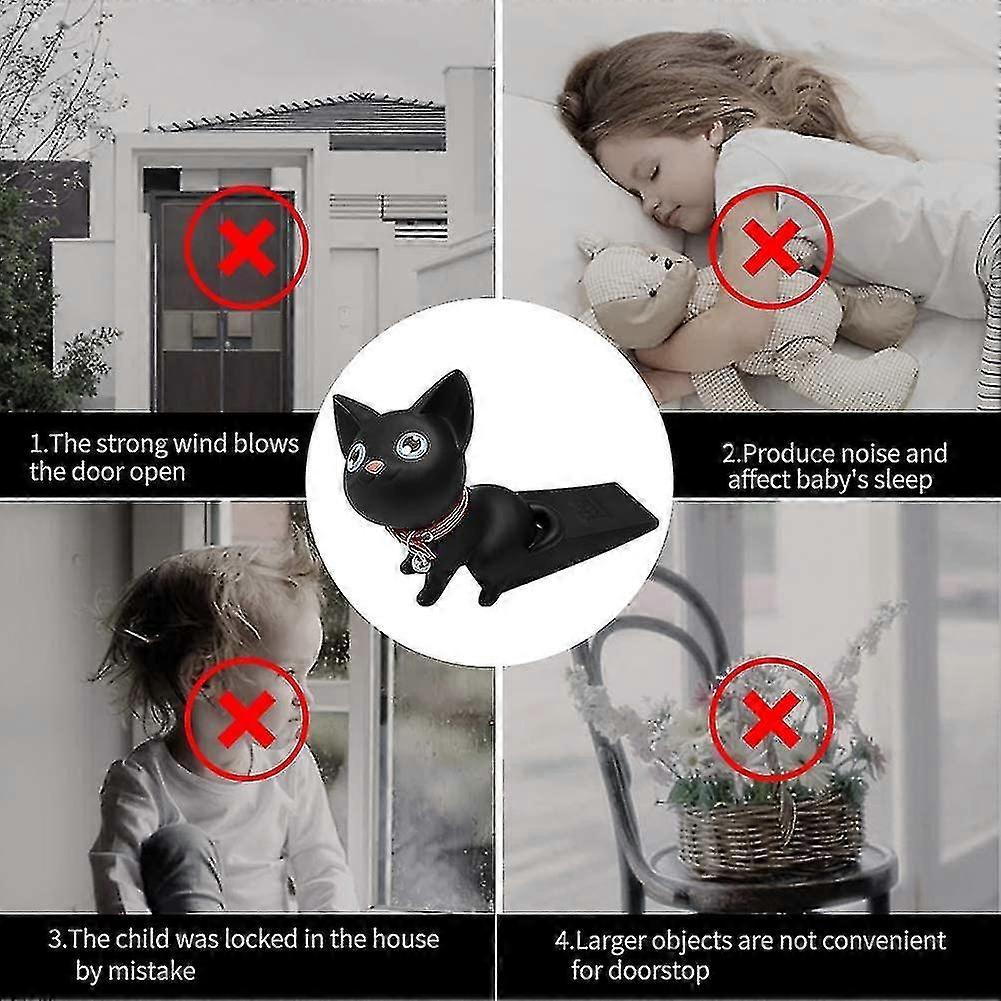 1.The strong wind blows the door open

2.Produce noise and affect baby's sleep

3.The child was locked in the house by mistake

4.Larger objects are not convenient for doorstop