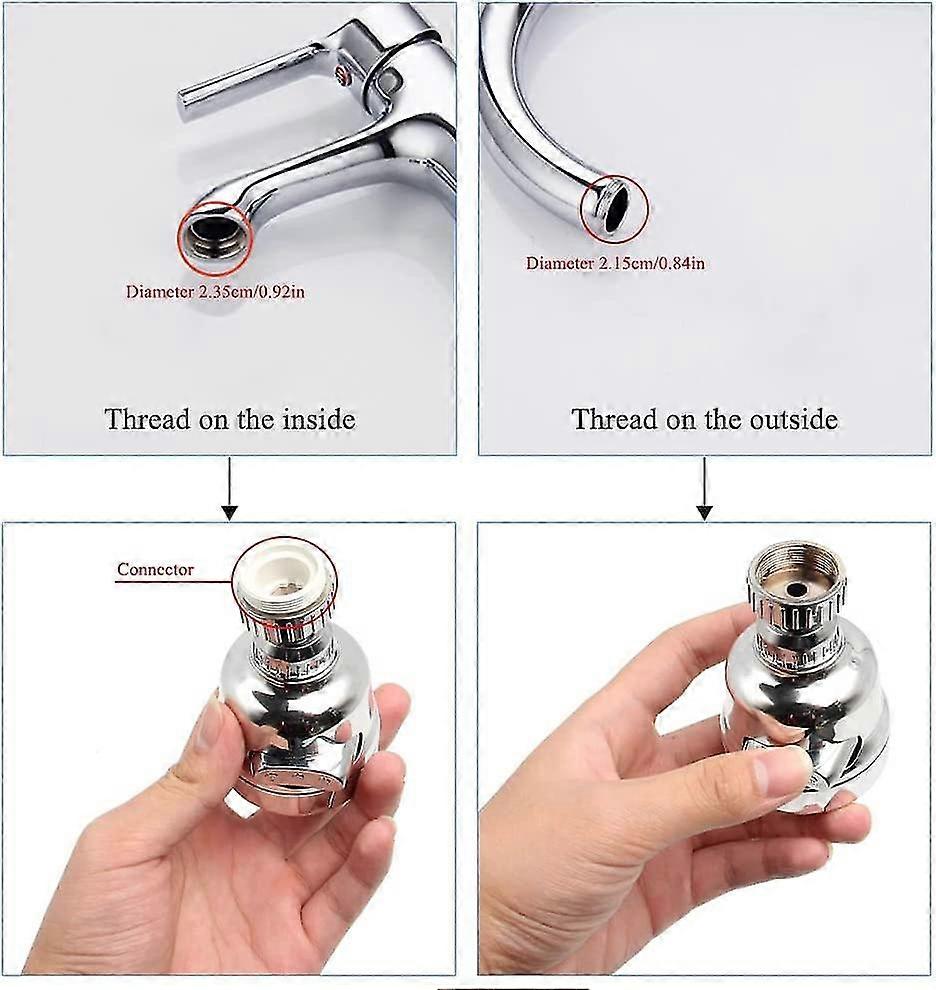 Diameter 2.35cm/0.92in

Thread on the inside

Diameter 2.15cm/0.84in

Thread on the outside

Connector